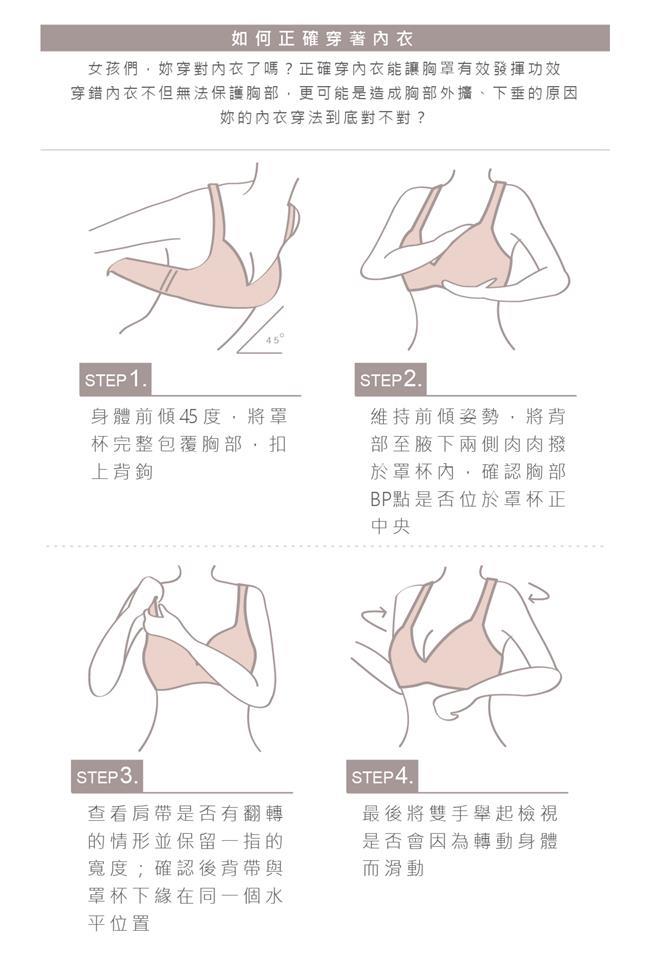 如何正確穿著內衣

女孩們，妳穿對內衣了嗎？正確穿內衣能讓胸罩有效發揮功效
穿錯內衣不但無法保護胸部，更可能是造成胸部外擴、下垂的原因
妳的內衣穿法到底對不對？

45°

STEP 1.

身體前傾45度，將罩杯完整包覆胸部，扣上背鉤

STEP 2.

維持前傾姿勢，將背部至腋下兩側肉肉撥於罩杯內，確認胸部BP點是否位於罩杯正中央

STEP 3.

查看肩帶是否有翻轉的情形並保留一指的寬度；確認後背帶與罩杯下緣在同一個水平位置

STEP 4.

最後將雙手舉起檢視是否會因為轉動身體而滑動