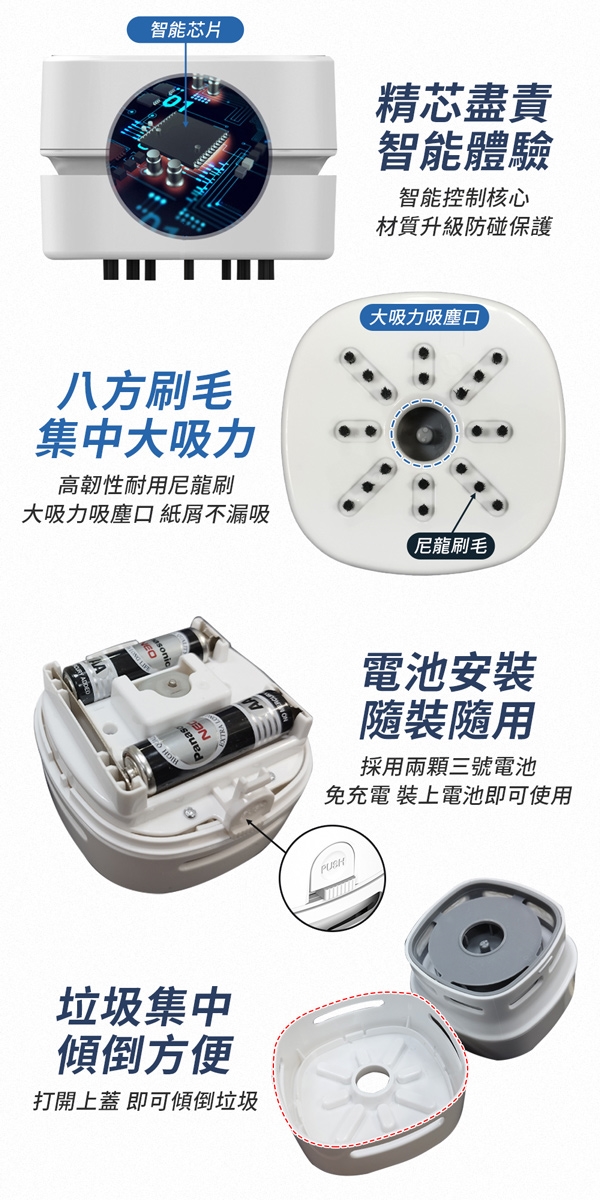 智能芯片

精芯盡責
智能體驗

智能控制核心
材質升級防碰保護

大吸力吸塵口

八方刷毛
集中大吸力

高韌性耐用尼龍刷
大吸力吸塵口 紙屑不漏吸

尼龍刷毛

電池安裝
隨裝隨用

採用兩顆三號電池
免充電 裝上電池即可使用

PUSH

垃圾集中
傾倒方便

打開上蓋 即可傾倒垃圾