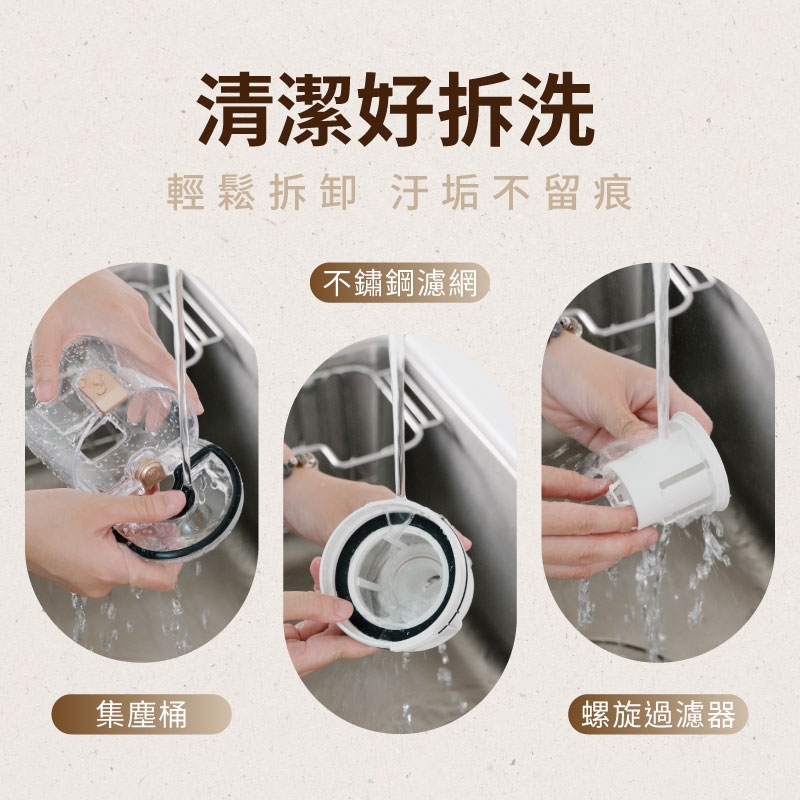 清潔好拆洗

輕鬆拆卸 汙垢不留痕

不鏽鋼濾網

集塵桶

螺旋過濾器