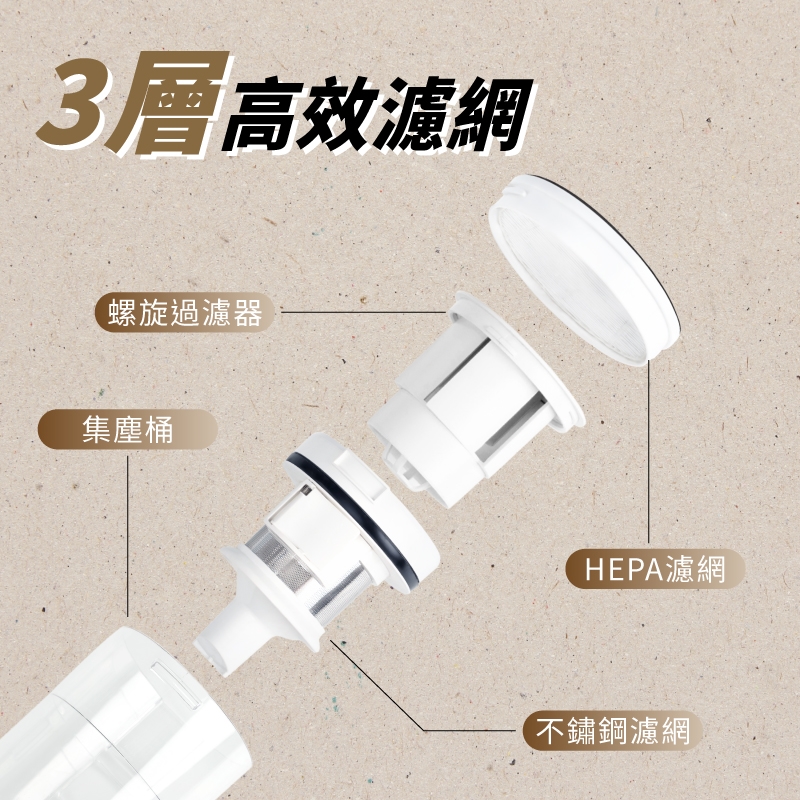 3層高效濾網

螺旋過濾器

集塵桶

HEPA濾網

不鏽鋼濾網