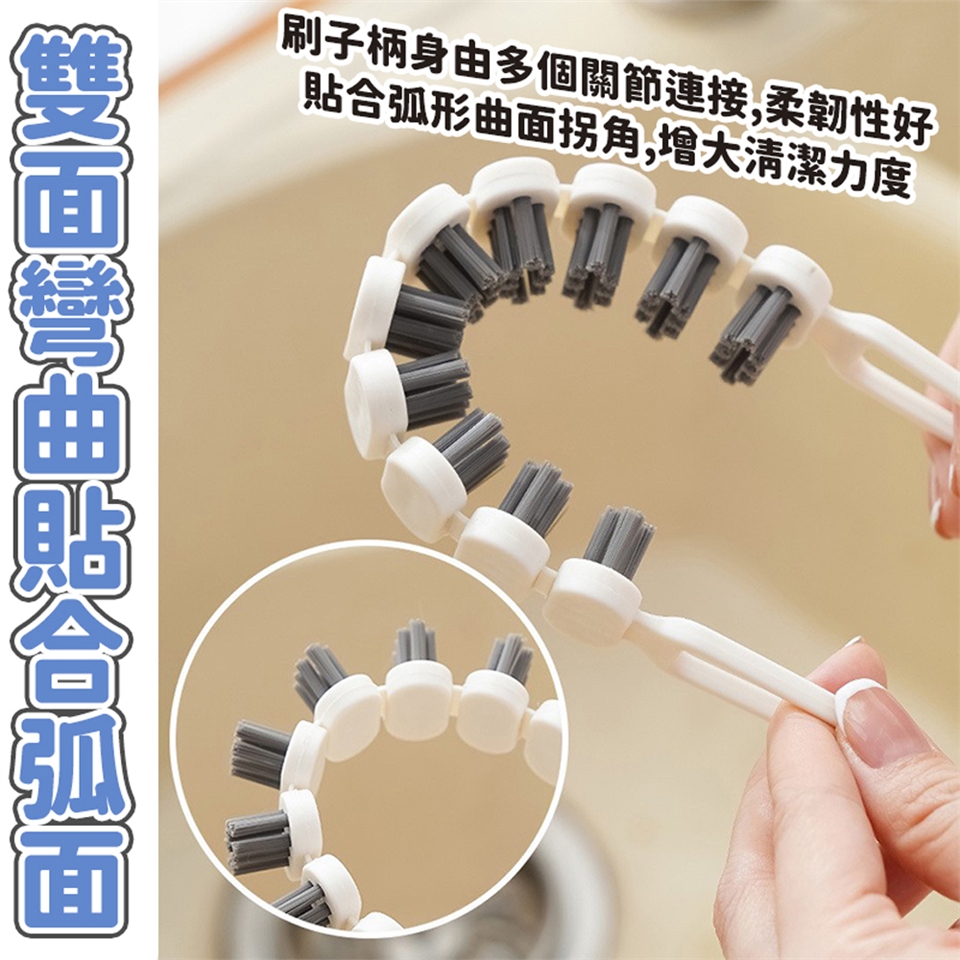 雙面彎曲貼合弧面

刷子柄身由多個關節連接,柔韌性好
貼合弧形曲面拐角,增大清潔力度