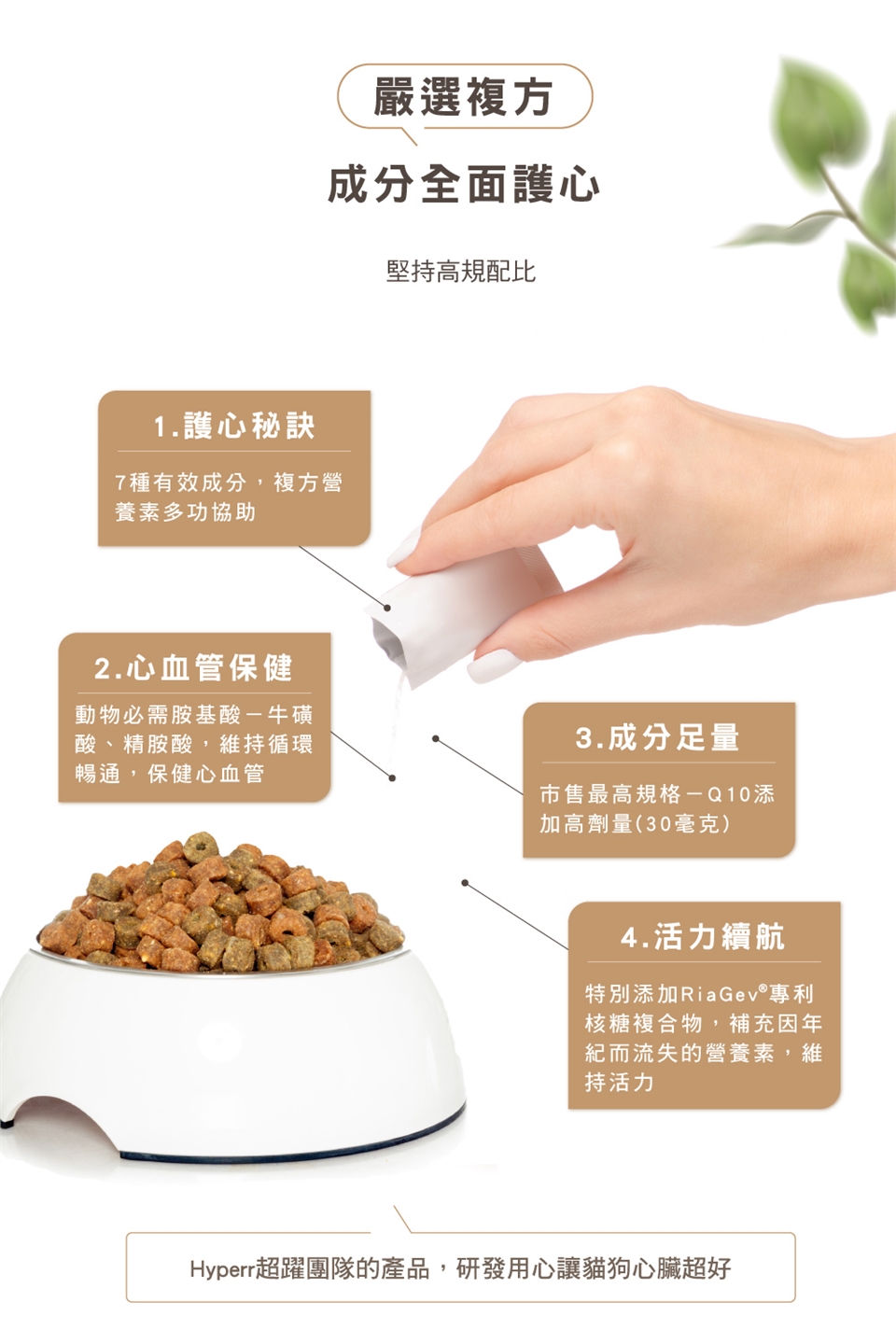 嚴選複方

成分全面護心

堅持高規配比

1.護心秘訣

7種有效成分，複方營養素多功協助

2.心血管保健

動物必需胺基酸－牛磺酸、精胺酸，維持循環暢通，保健心血管

3.成分足量

市售最高規格－Q10添加高劑量(30毫克)

4.活力續航

特別添加RiaGev®專利核糖複合物，補充因年紀而流失的營養素，維持活力

Hyperr超躍團隊的產品，研發用心讓貓狗心臟超好