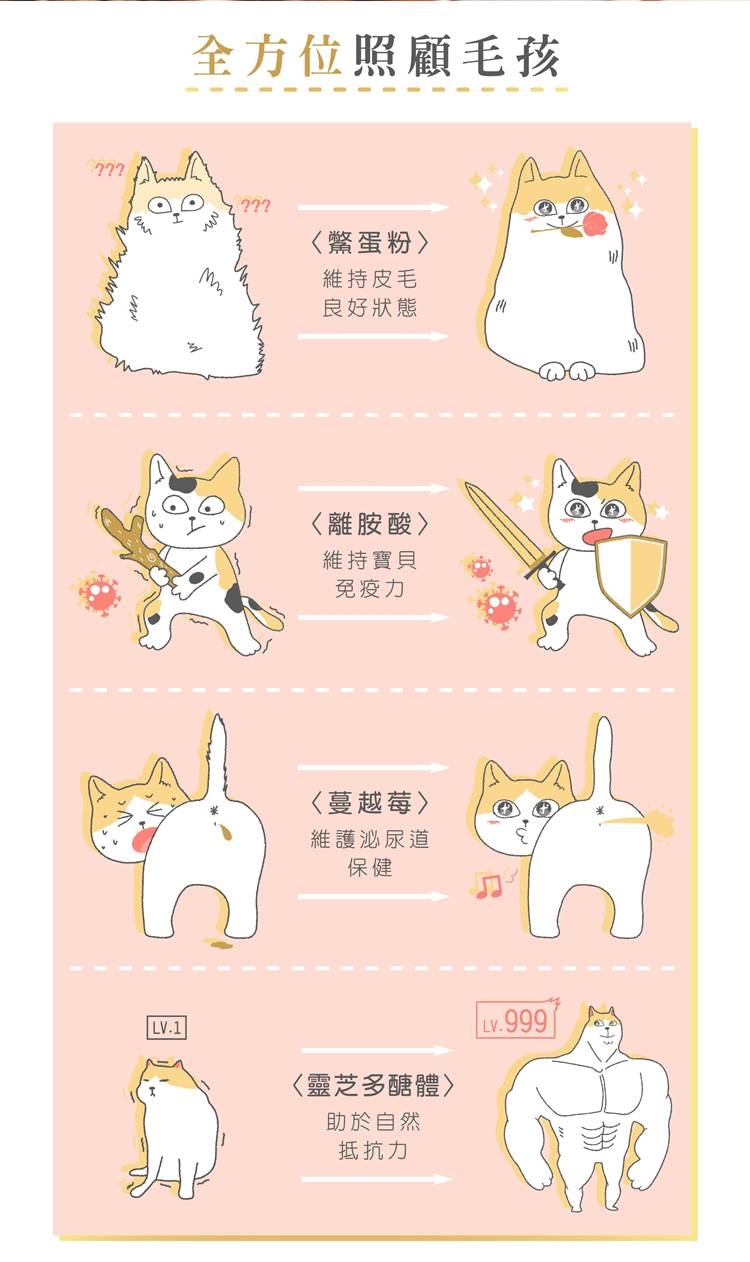 全方位照顧毛孩

???
???

〈鱉蛋粉〉
維持皮毛
良好狀態

〈離胺酸〉
維持寶貝
免疫力

〈蔓越莓〉
維護泌尿道
保健

LV.1

LV.999

〈靈芝多醣體〉
助於自然
抵抗力