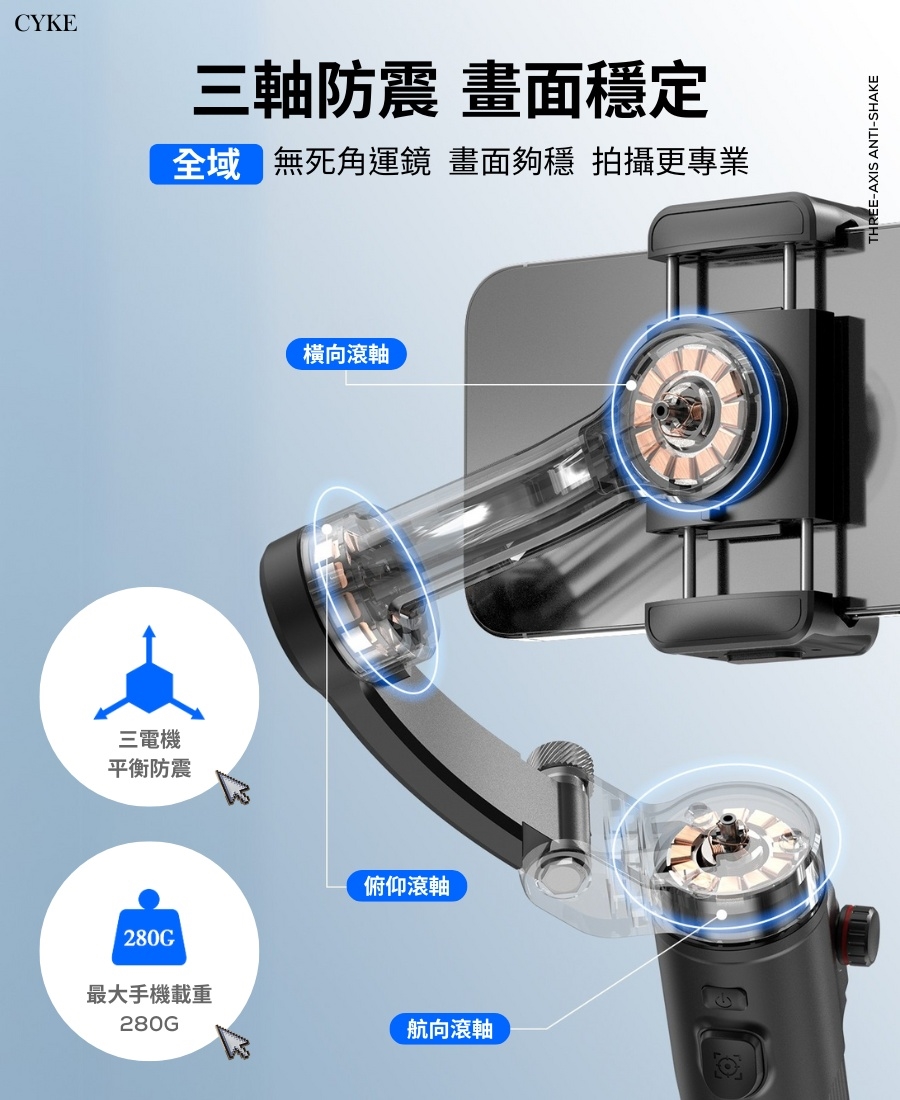 CYKE

三軸防震 畫面穩定

全域 無死角運鏡 畫面夠穩 拍攝更專業

THREE-AXIS ANTI-SHAKE

橫向滾軸

三電機
平衡防震

俯仰滾軸

280G

最大手機載重
280G

航向滾軸