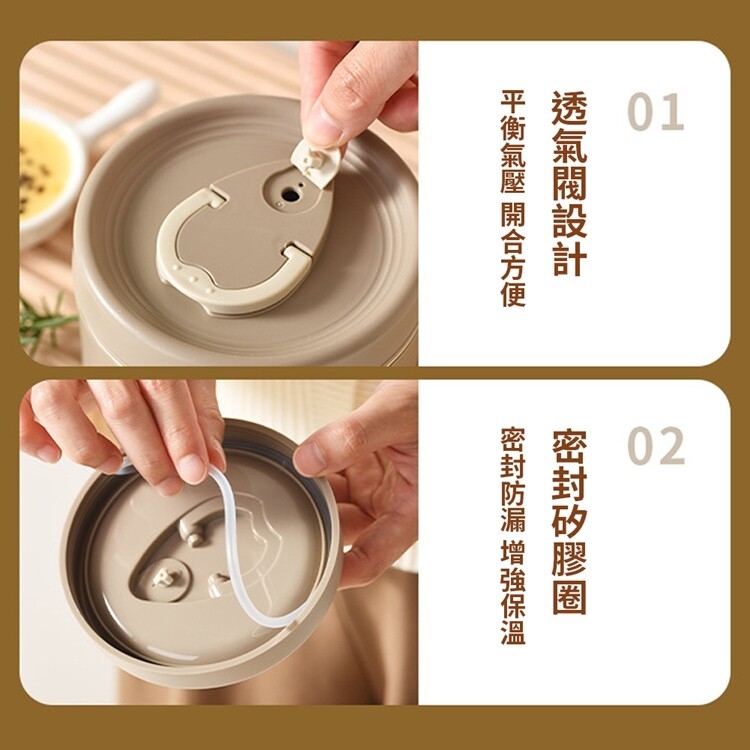 01

透氣閥設計

平衡氣壓 開合方便

02

密封矽膠圈

密封防漏 增強保溫