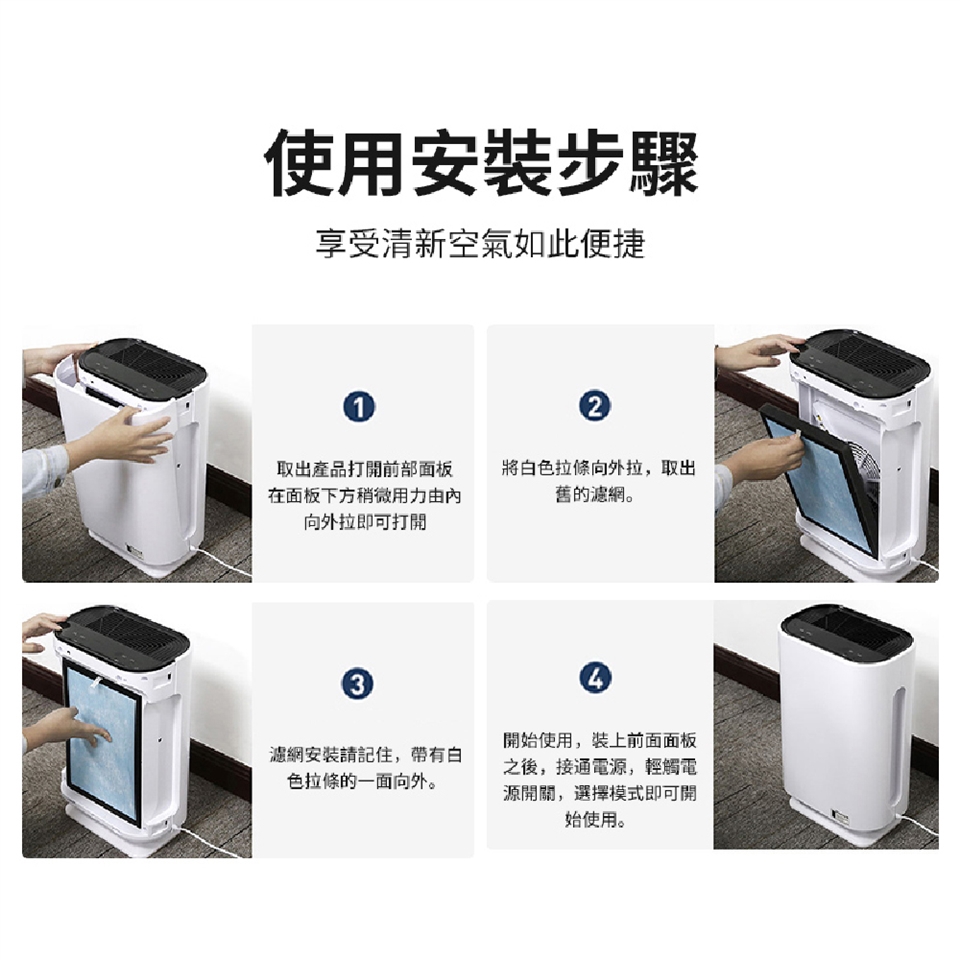 使用安裝步驟

享受清新空氣如此便捷

1

取出產品打開前部面板在面板下方稍微用力由內向外拉即可打開

2

將白色拉條向外拉，取出舊的濾網。

3

濾網安裝請記住，帶有白色拉條的一面向外。

4

開始使用，裝上前面面板之後，接通電源，輕觸電源開關，選擇模式即可開始使用。