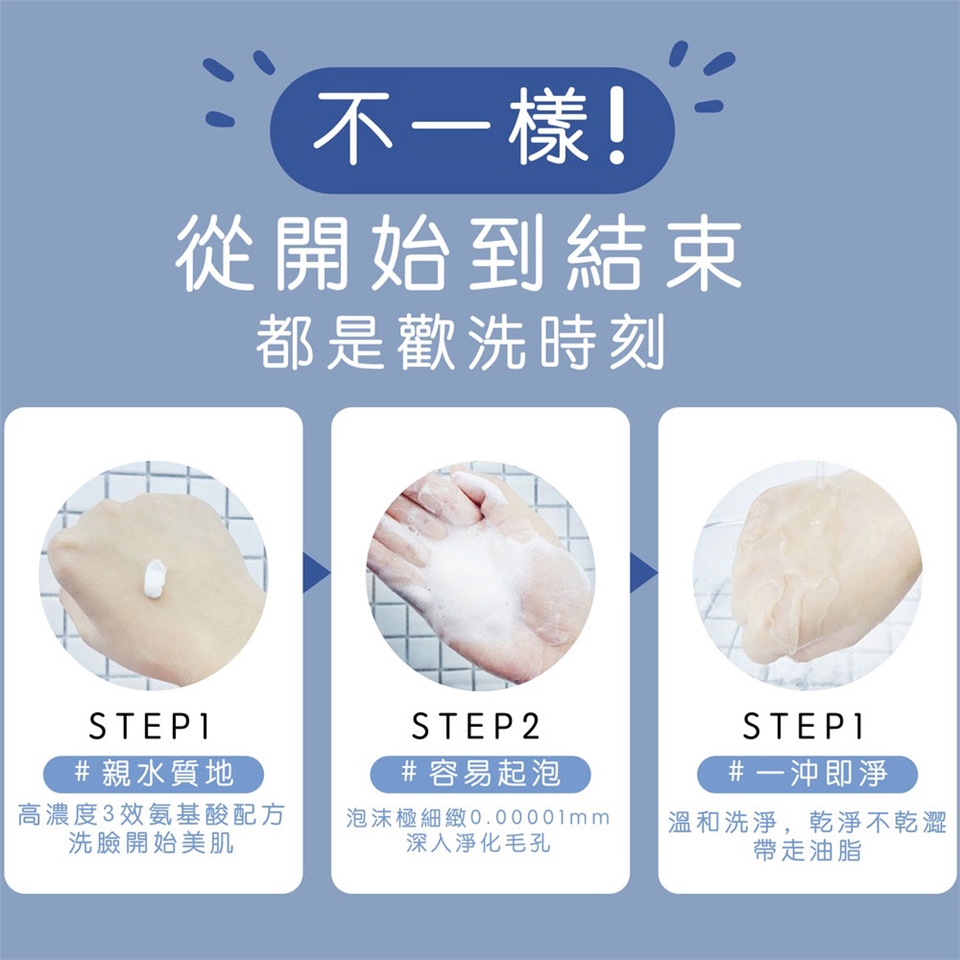 不一樣!
從開始到結束
都是歡洗時刻

STEP1
# 親水質地
高濃度3效氨基酸配方
洗臉開始美肌

STEP2
# 容易起泡
泡沫極細緻0.00001mm
深入淨化毛孔

STEP1
# 一沖即淨
溫和洗淨，乾淨不乾澀
帶走油脂