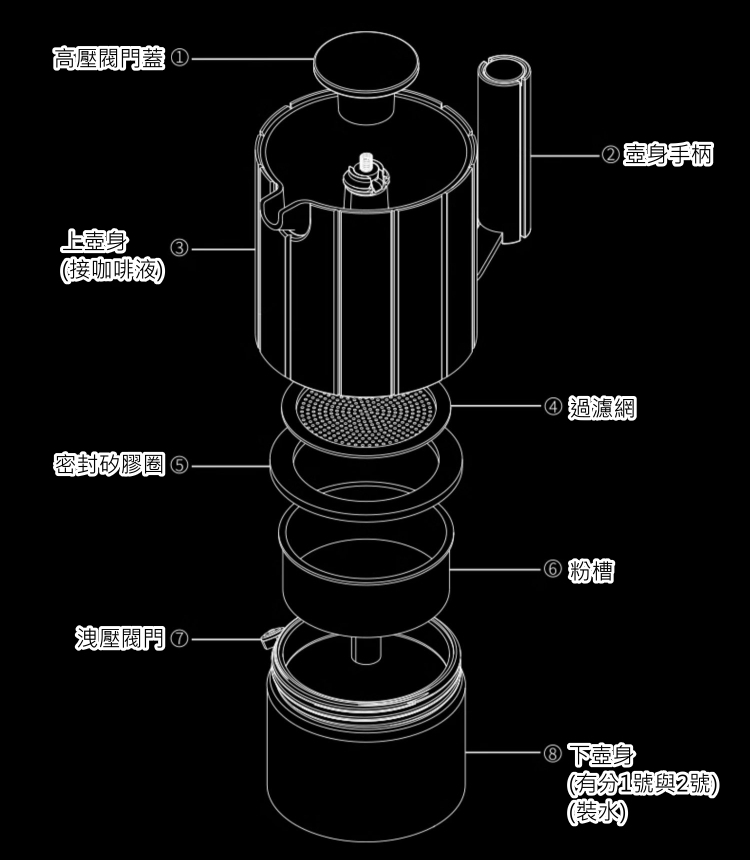 高壓閥門蓋 ①

② 壺身手柄

上壺身
(接咖啡液) ③

④ 過濾網

密封矽膠圈 ⑤

⑥ 粉槽

洩壓閥門 ⑦

⑧ 下壺身
(有分1號與2號)
(裝水)