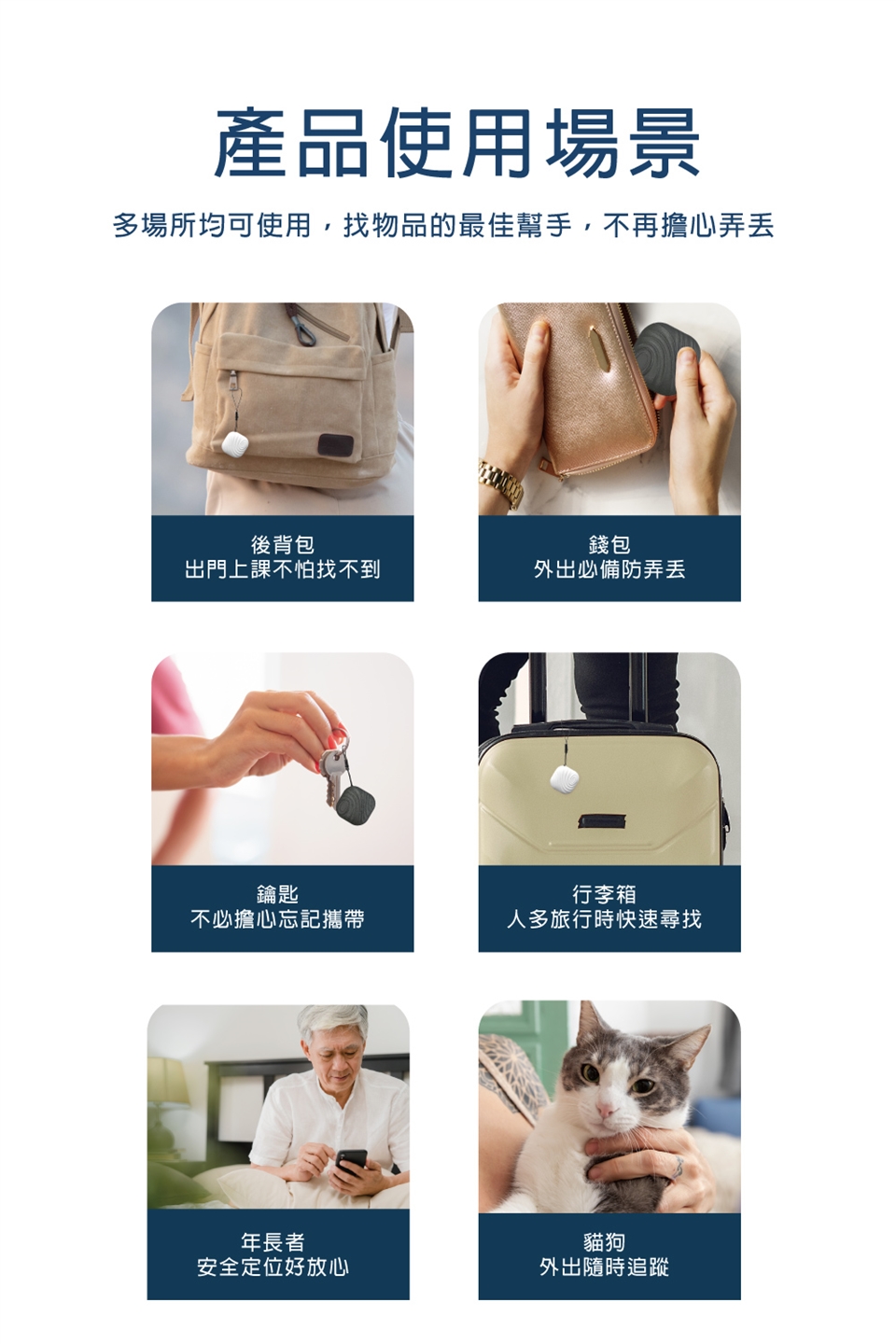 產品使用場景

多場所均可使用，找物品的最佳幫手，不再擔心弄丟

後背包
出門上課不怕找不到

錢包
外出必備防弄丟

鑰匙
不必擔心忘記攜帶

行李箱
人多旅行時快速尋找

年長者
安全定位好放心

貓狗
外出隨時追蹤