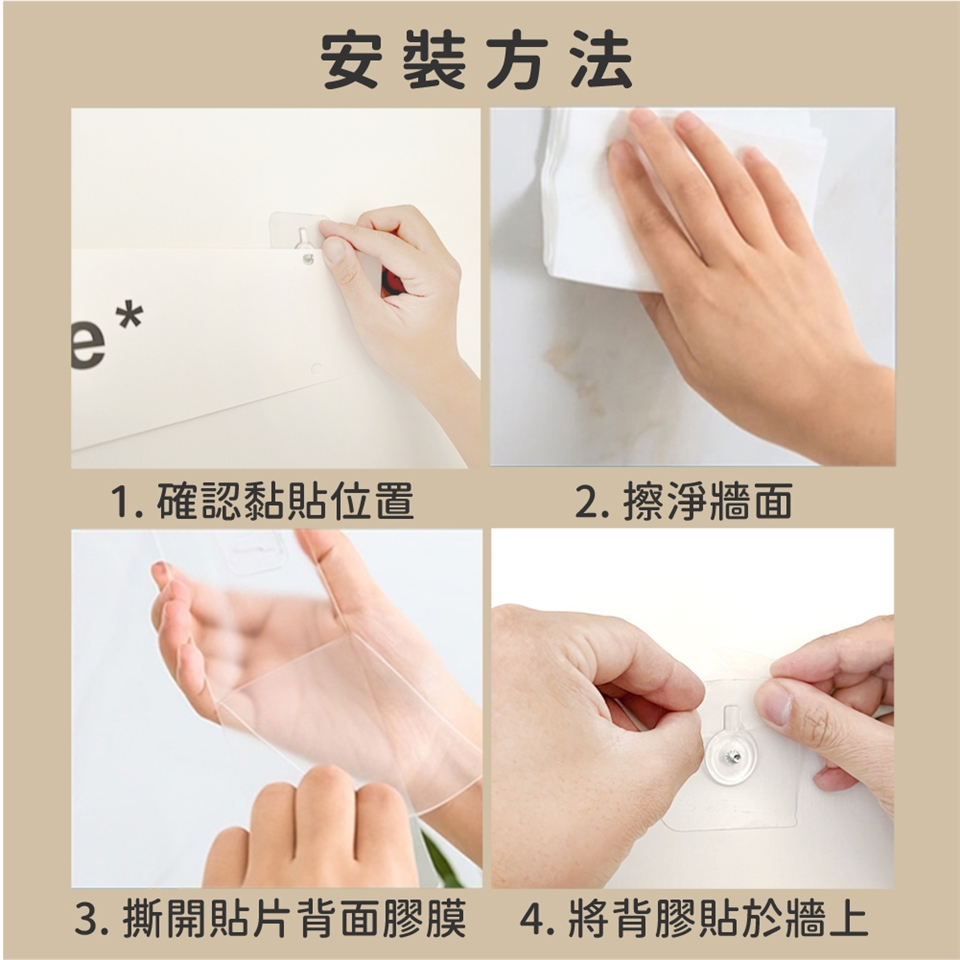 安裝方法

e*

1. 確認黏貼位置

2. 擦淨牆面

3. 撕開貼片背面膠膜

4. 將背膠貼於牆上