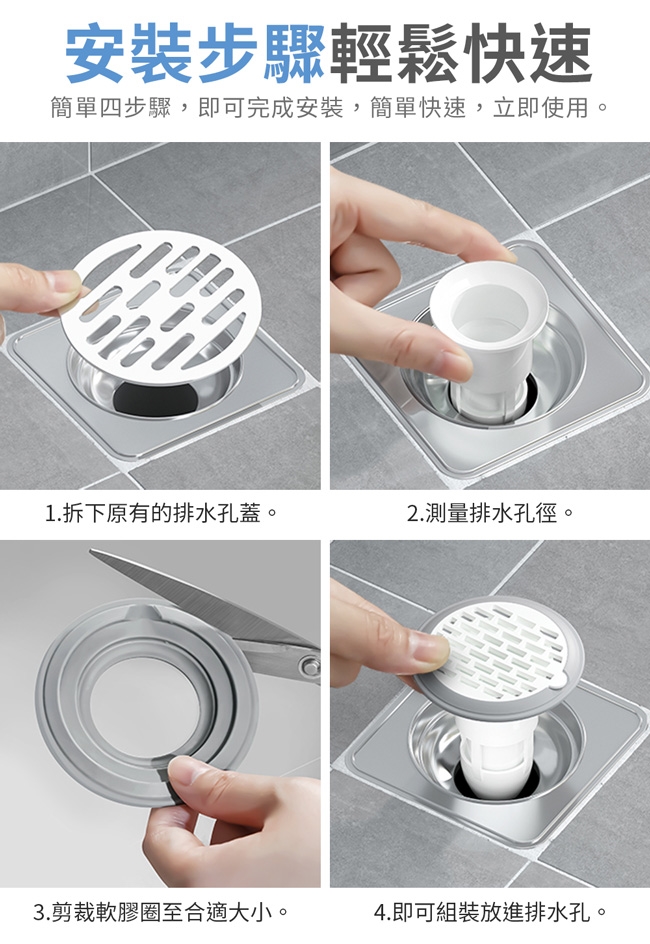 安裝步驟輕鬆快速

簡單四步驟，即可完成安裝，簡單快速，立即使用。

1.拆下原有的排水孔蓋。

2.測量排水孔徑。

3.剪裁軟膠圈至合適大小。

4.即可組裝放進排水孔。