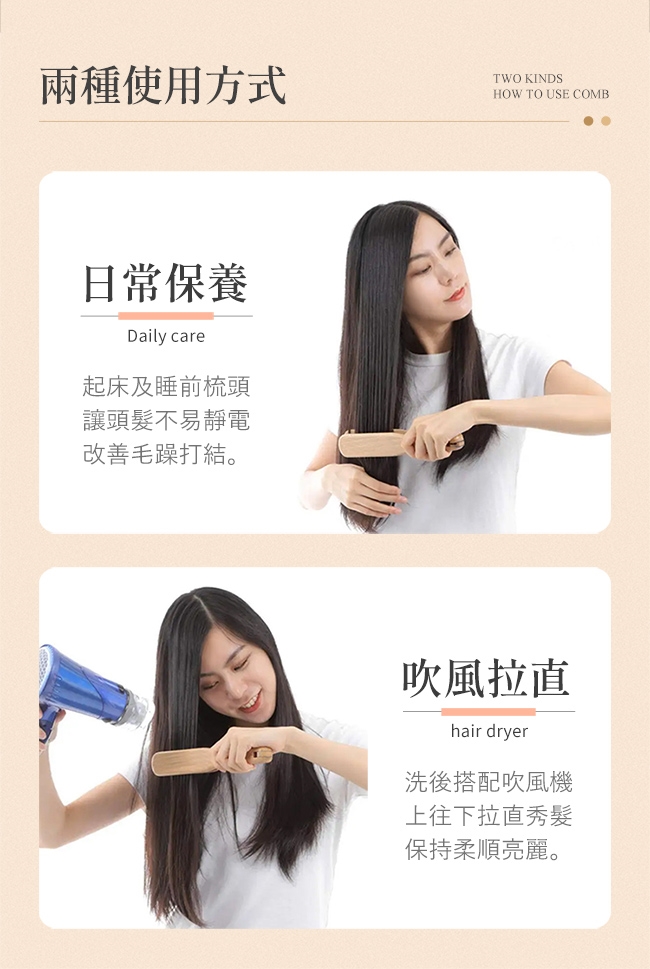 兩種使用方式

TWO KINDS
HOW TO USE COMB

日常保養

Daily care

起床及睡前梳頭
讓頭髮不易靜電
改善毛躁打結。

吹風拉直

hair dryer

洗後搭配吹風機
上往下拉直秀髮
保持柔順亮麗。