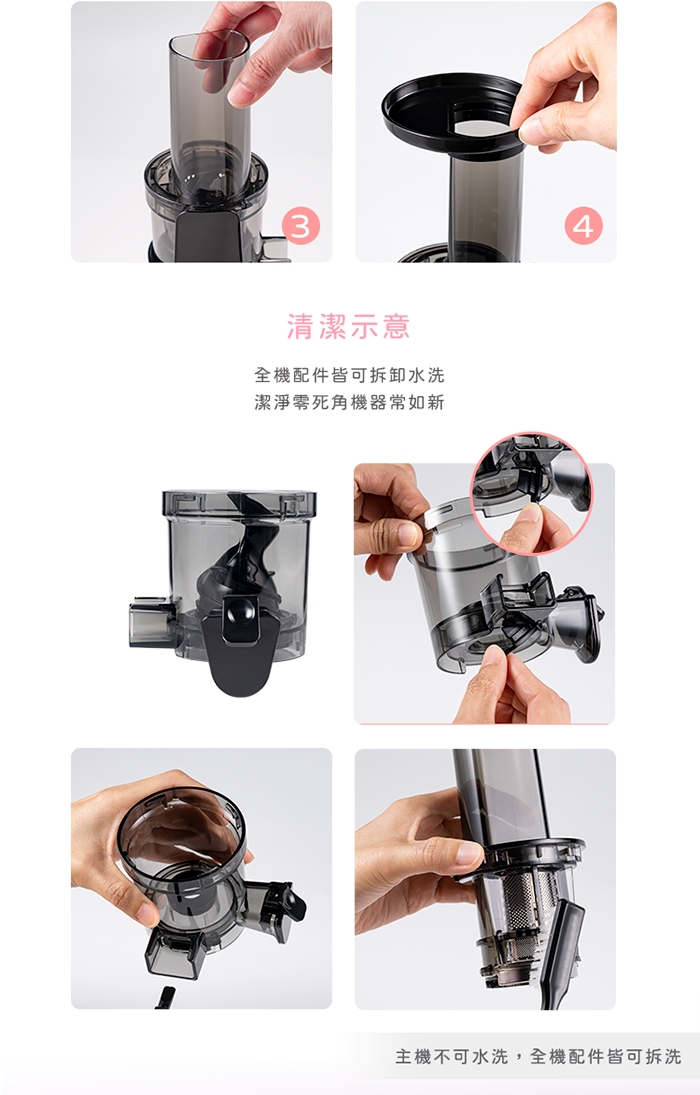 3

4

清潔示意

全機配件皆可拆卸水洗
潔淨零死角機器常如新

主機不可水洗，全機配件皆可拆洗