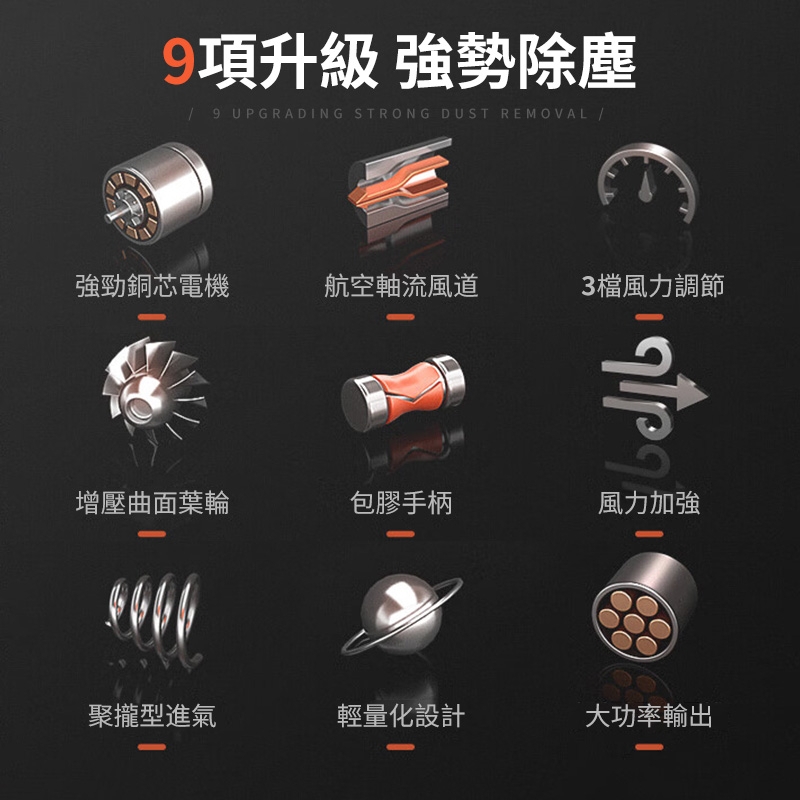 9項升級 強勢除塵

/ 9 UPGRADING STRONG DUST REMOVAL /

強勁銅芯電機

航空軸流風道

3檔風力調節

增壓曲面葉輪

包膠手柄

風力加強

聚攏型進氣

輕量化設計

大功率輸出