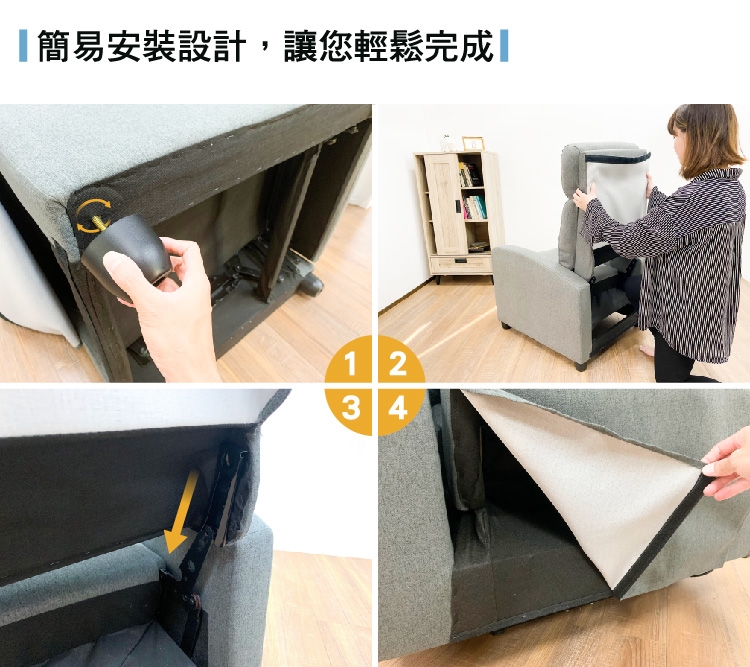 簡易安裝設計，讓您輕鬆完成

1
2
3
4