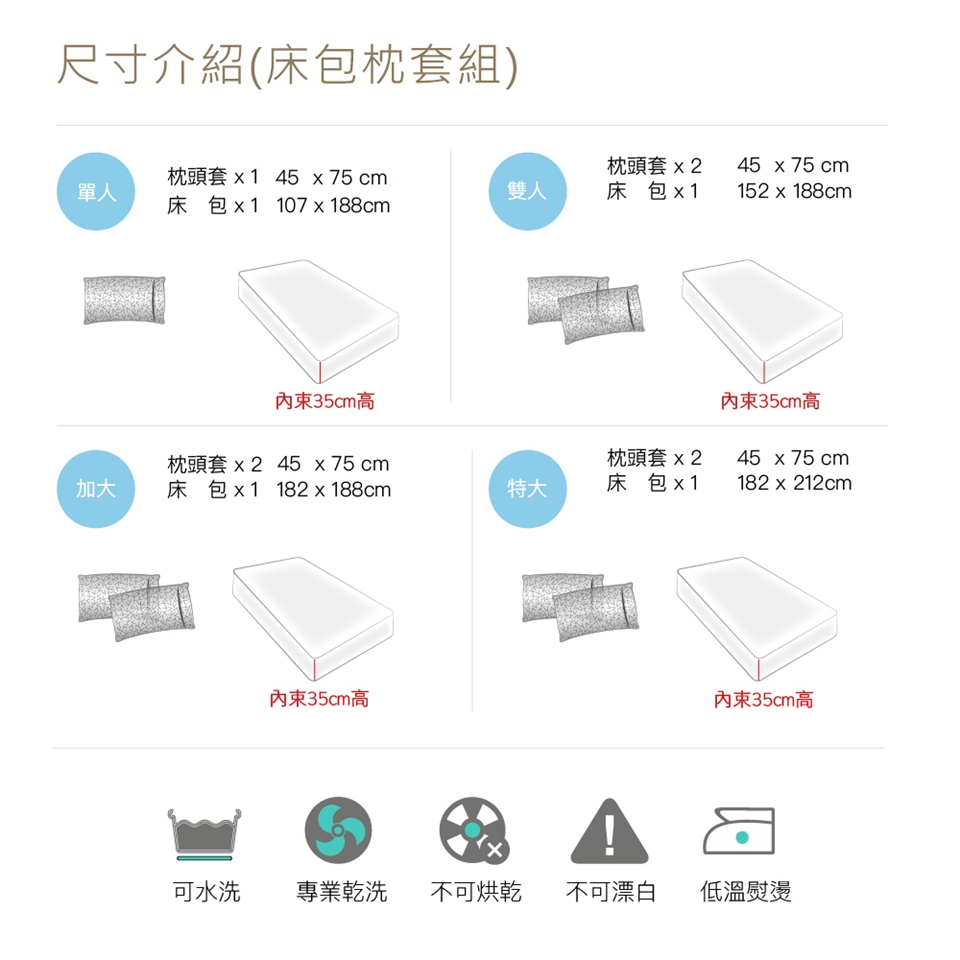 尺寸介紹(床包枕套組)

單人

枕頭套 x 1 45 x 75 cm
床 包 x 1 107 x 188cm

內束35cm高

雙人

枕頭套 x 2 45 x 75 cm
床 包 x 1 152 x 188cm

內束35cm高

加大

枕頭套 x 2 45 x 75 cm
床 包 x 1 182 x 188cm

內束35cm高

特大

枕頭套 x 2 45 x 75 cm
床 包 x 1 182 x 212cm

內束35cm高

可水洗 專業乾洗 不可烘乾 不可漂白 低溫熨燙