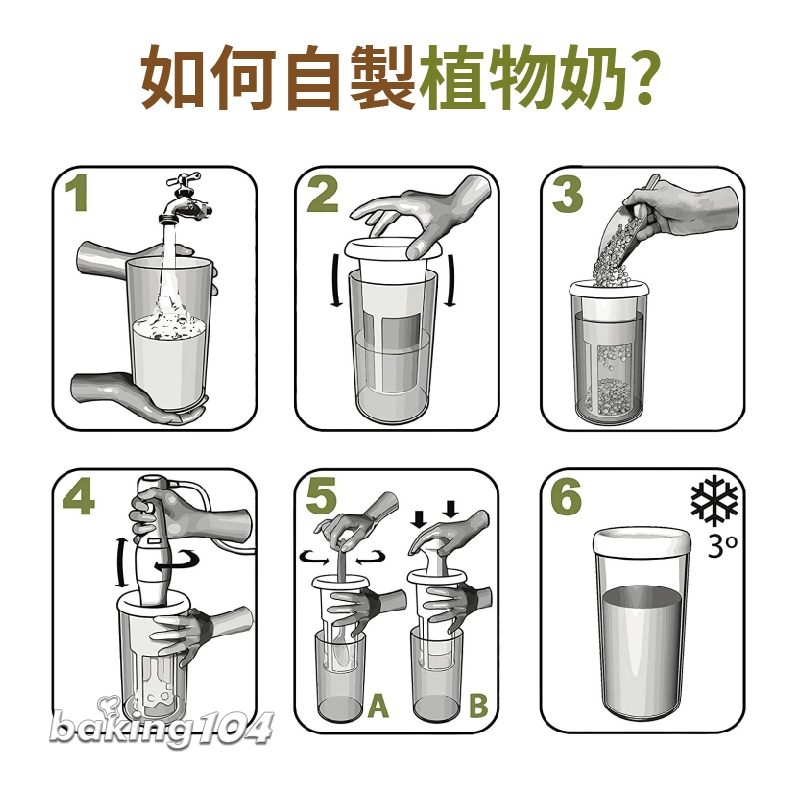 如何自製植物奶?

1

2

3

4

5

A

B

6

3o

baking104