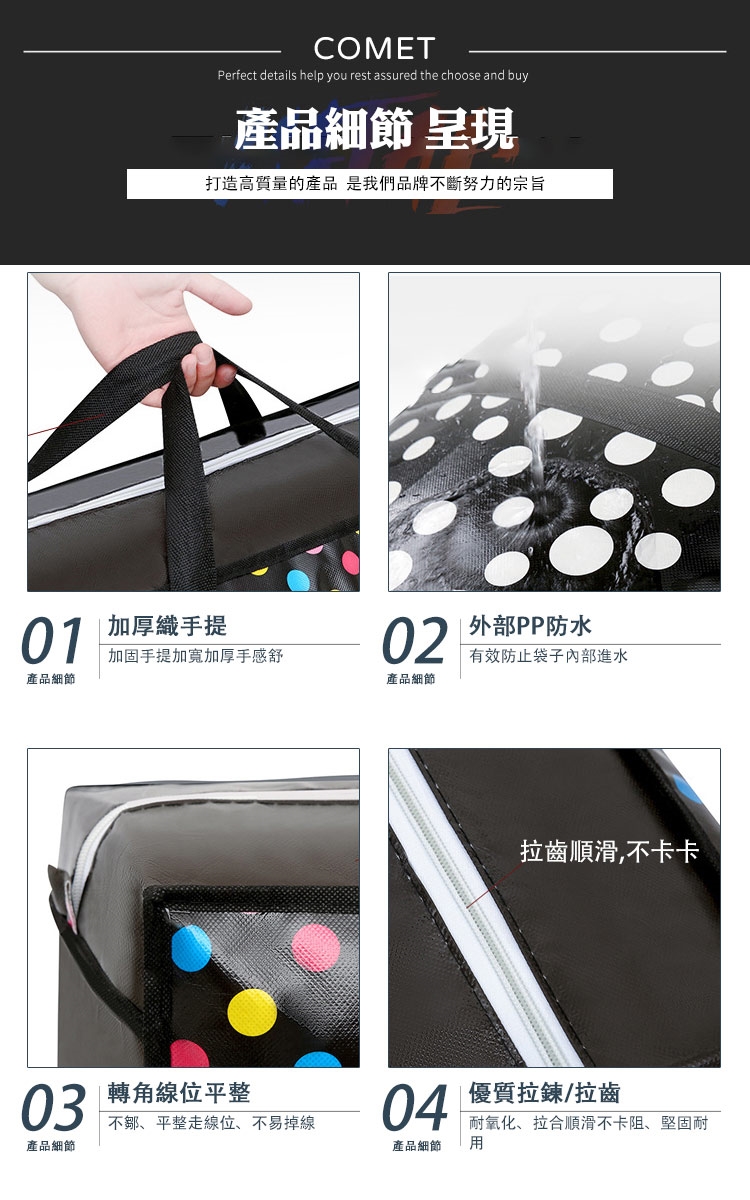 COMET

Perfect details help you rest assured the choose and buy

產品細節 呈現

打造高質量的產品 是我們品牌不斷努力的宗旨

01 產品細節

加厚織手提

加固手提加寬加厚手感舒

02 產品細節

外部PP防水

有效防止袋子內部進水

拉齒順滑,不卡卡

03 產品細節

轉角線位平整

不鄒、平整走線位、不易掉線

04 產品細節

優質拉鍊/拉齒

耐氧化、拉合順滑不卡阻、堅固耐用