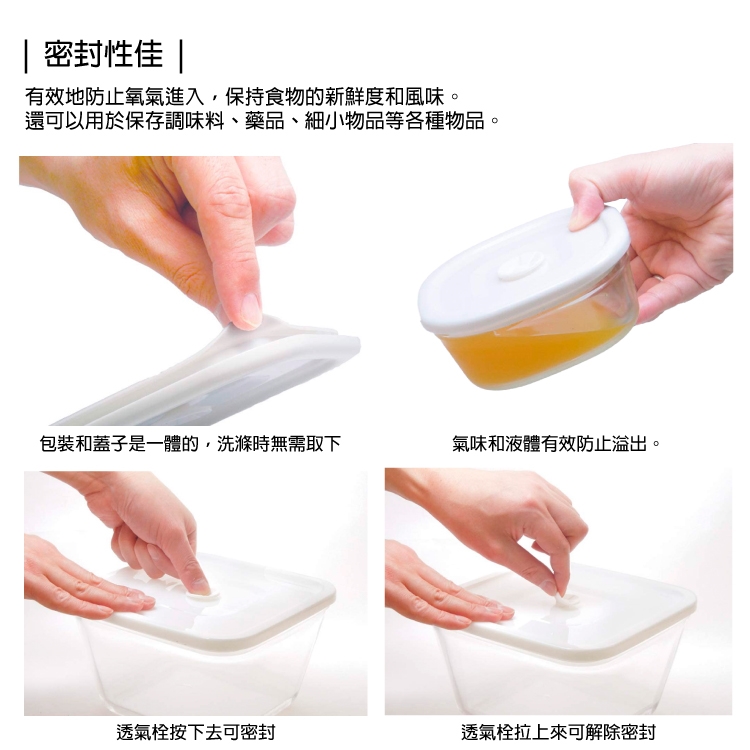 | 密封性佳 |

有效地防止氧氣進入，保持食物的新鮮度和風味。
還可以用於保存調味料、藥品、細小物品等各種物品。

包裝和蓋子是一體的，洗滌時無需取下

氣味和液體有效防止溢出。

透氣栓按下去可密封

透氣栓拉上來可解除密封