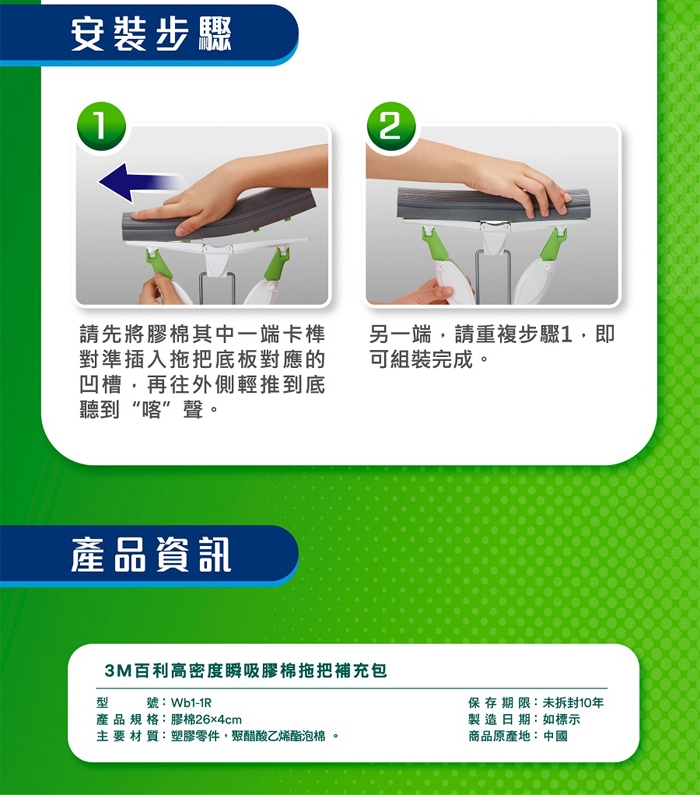 安裝步驟

1

請先將膠棉其中一端卡榫對準插入拖把底板對應的凹槽，再往外側輕推到底聽到“喀”聲。

2

另一端，請重複步驟1，即可組裝完成。

產品資訊

3M百利高密度瞬吸膠棉拖把補充包

型　號：Wb1-1R
產品規格：膠棉26×4cm
主要材質：塑膠零件，聚醋酸乙烯酯泡棉 。

保存期限：未拆封10年
製造日期：如標示
商品原產地：中國