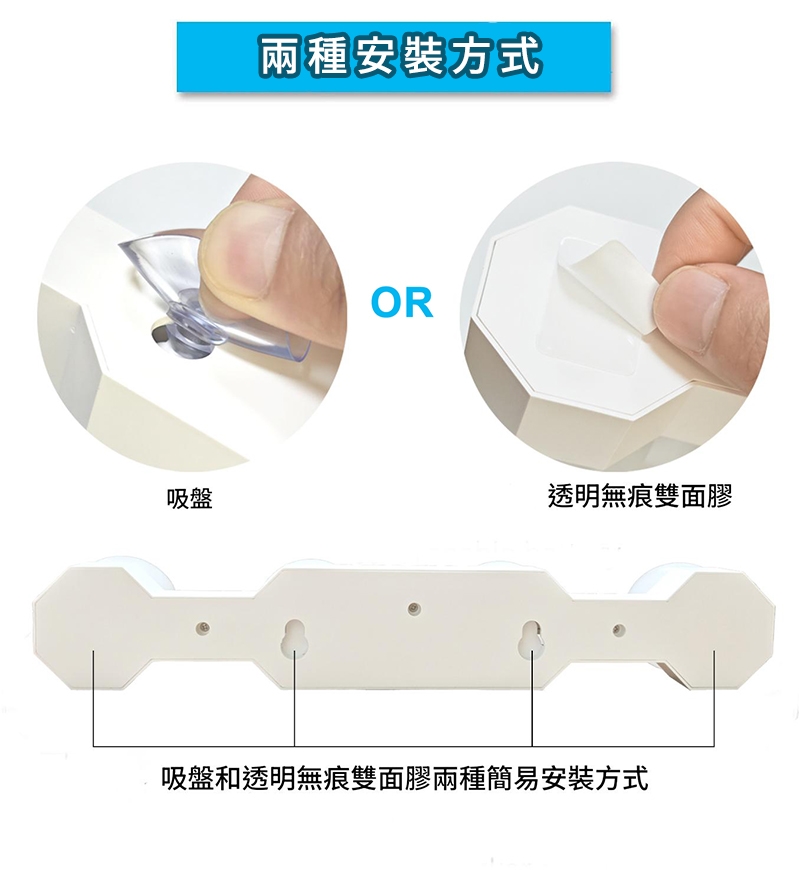 兩種安裝方式

OR

吸盤

透明無痕雙面膠

吸盤和透明無痕雙面膠兩種簡易安裝方式