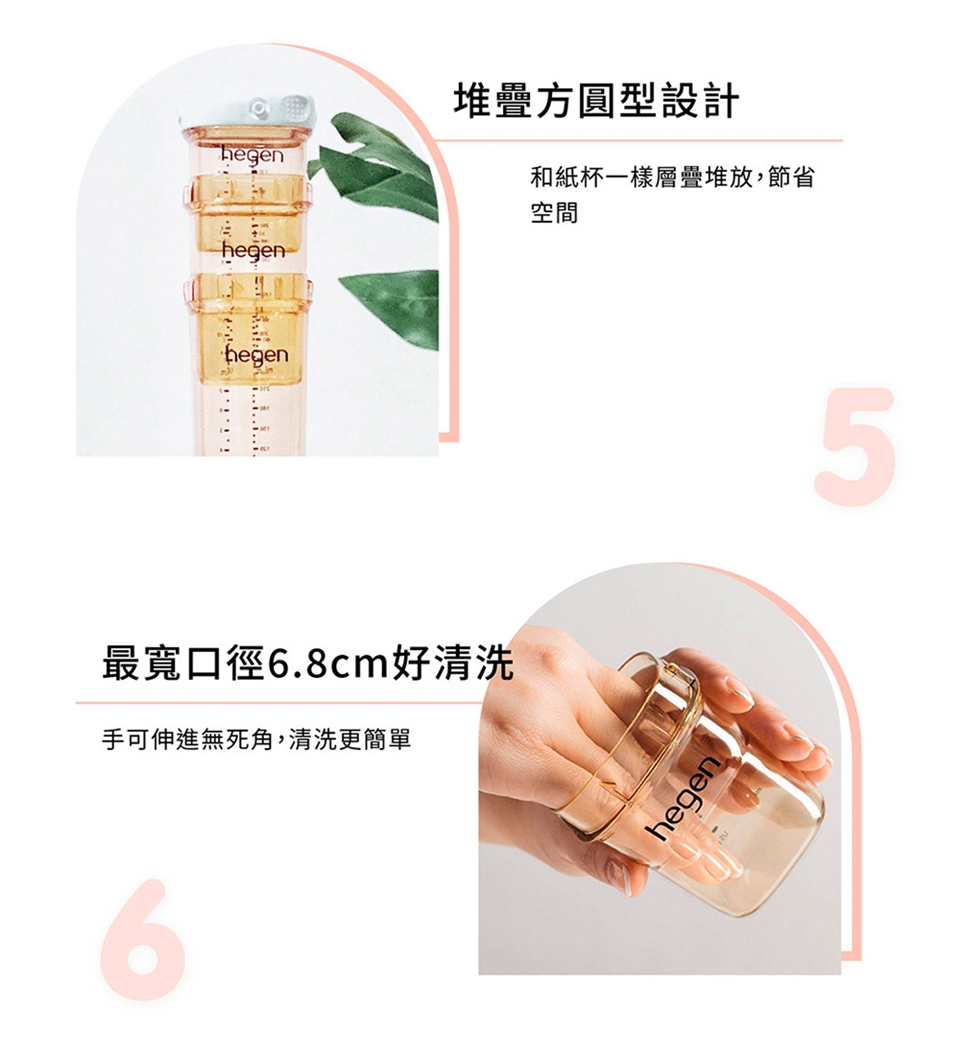 hegen

hegen

hegen

堆疊方圓型設計

和紙杯一樣層疊堆放，節省空間

5

最寬口徑6.8cm好清洗

手可伸進無死角，清洗更簡單

hegen

6