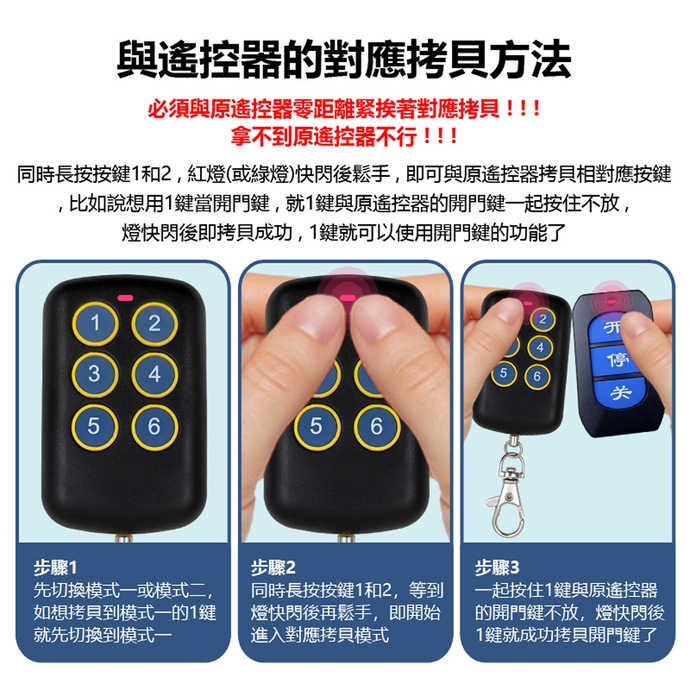 與遙控器的對應拷貝方法

必須與原遙控器零距離緊挨著對應拷貝！！！
拿不到原遙控器不行！！！

同時長按按鍵1和2，紅燈(或綠燈)快閃後鬆手，即可與原遙控器拷貝相對應按鍵，比如說想用1鍵當開門鍵，就1鍵與原遙控器的開門鍵一起按住不放，燈快閃後即拷貝成功，1鍵就可以使用開門鍵的功能了

1
2
3
4
5
6

5
6

2
4
5
6

开
停
关

步驟1
先切換模式一或模式二，如想拷貝到模式一的1鍵就先切換到模式一

步驟2
同時長按按鍵1和2，等到燈快閃後再鬆手，即開始進入對應拷貝模式

步驟3
一起按住1鍵與原遙控器的開門鍵不放，燈快閃後1鍵就成功拷貝開門鍵了