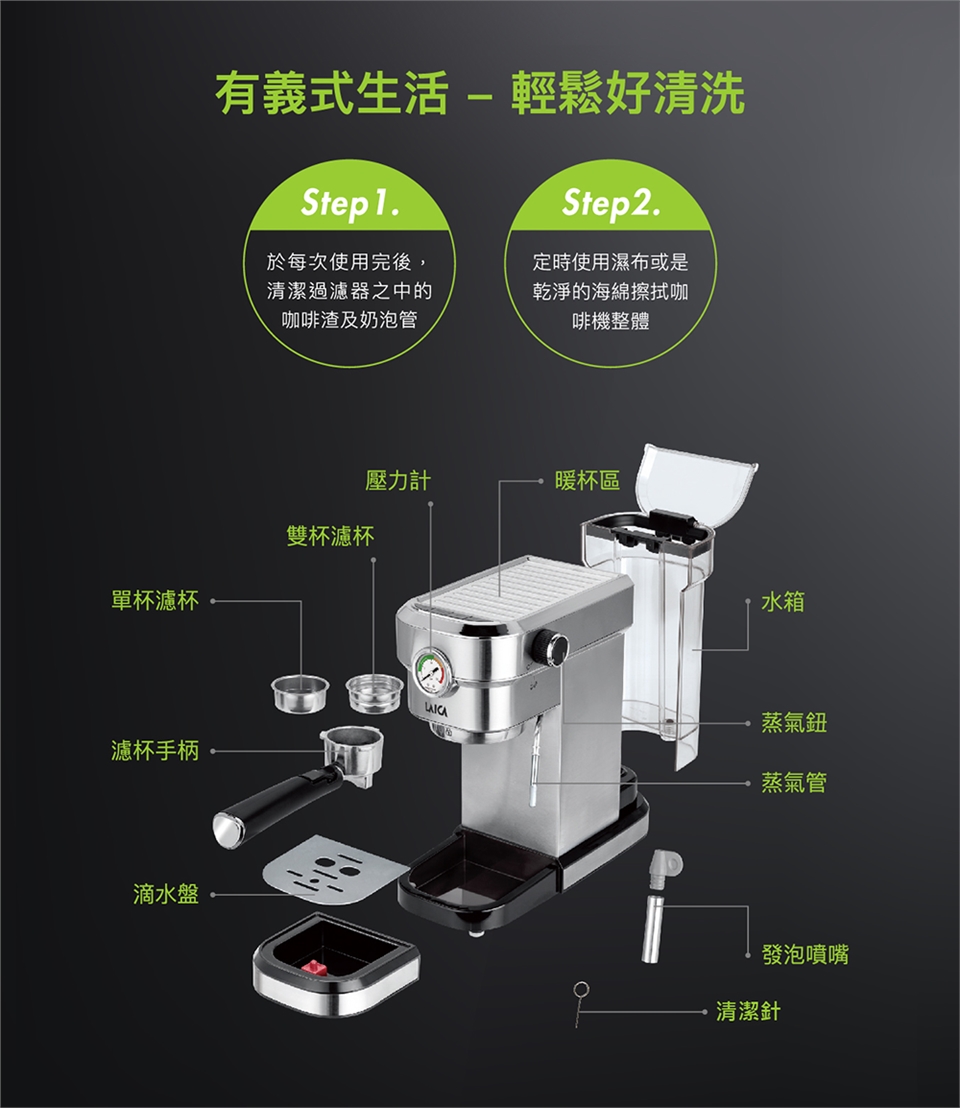 有義式生活 – 輕鬆好清洗

Step1.

於每次使用完後，清潔過濾器之中的咖啡渣及奶泡管

Step2.

定時使用濕布或是乾淨的海綿擦拭咖啡機整體

壓力計

暖杯區

雙杯濾杯

單杯濾杯

水箱

LAICA

蒸氣鈕

濾杯手柄

蒸氣管

滴水盤

發泡噴嘴

清潔針