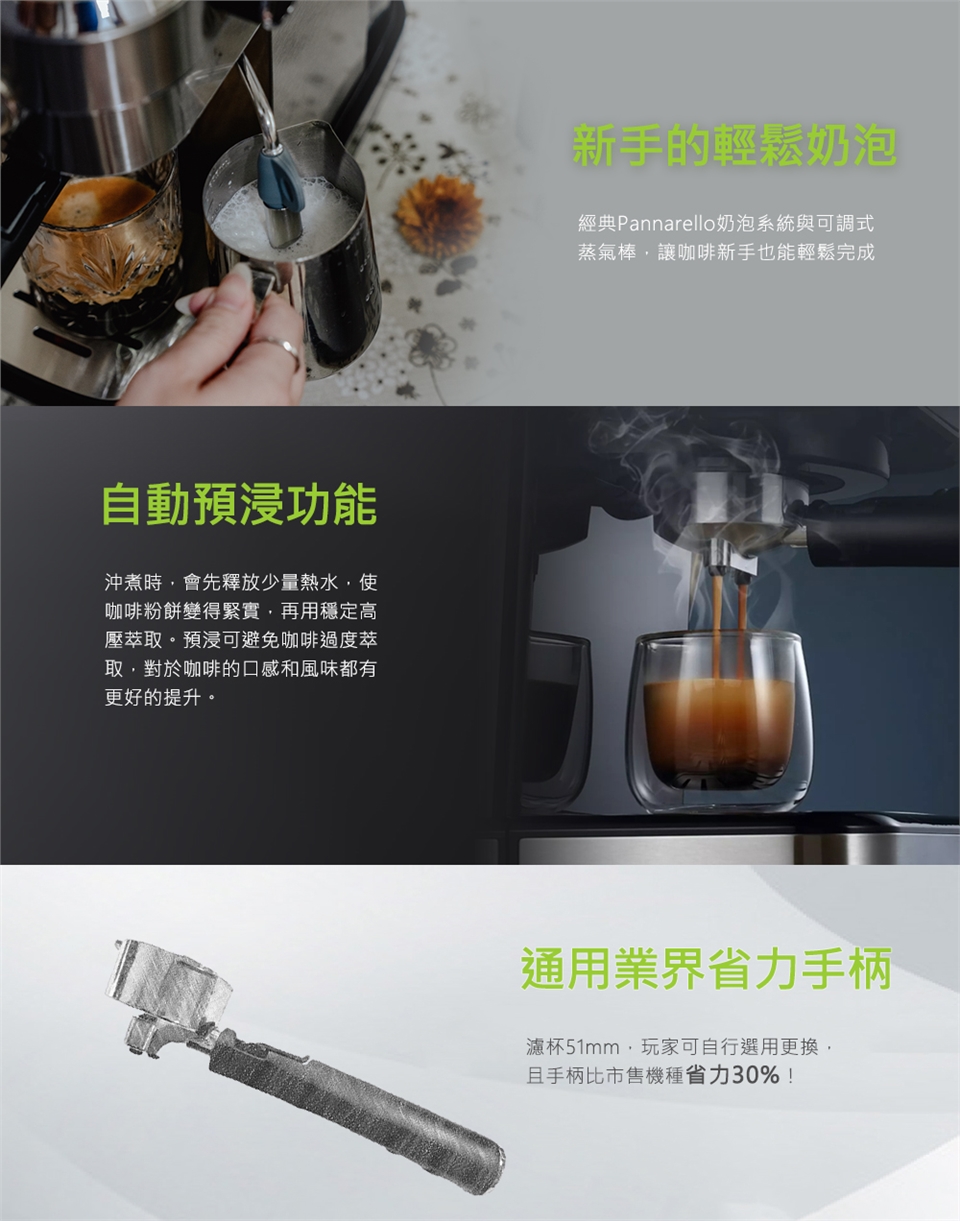 新手的輕鬆奶泡

經典Pannarello奶泡系統與可調式蒸氣棒，讓咖啡新手也能輕鬆完成

自動預浸功能

沖煮時，會先釋放少量熱水，使咖啡粉餅變得緊實，再用穩定高壓萃取。預浸可避免咖啡過度萃取，對於咖啡的口感和風味都有更好的提升。

通用業界省力手柄

濾杯51mm，玩家可自行選用更換，且手柄比市售機種省力30%！