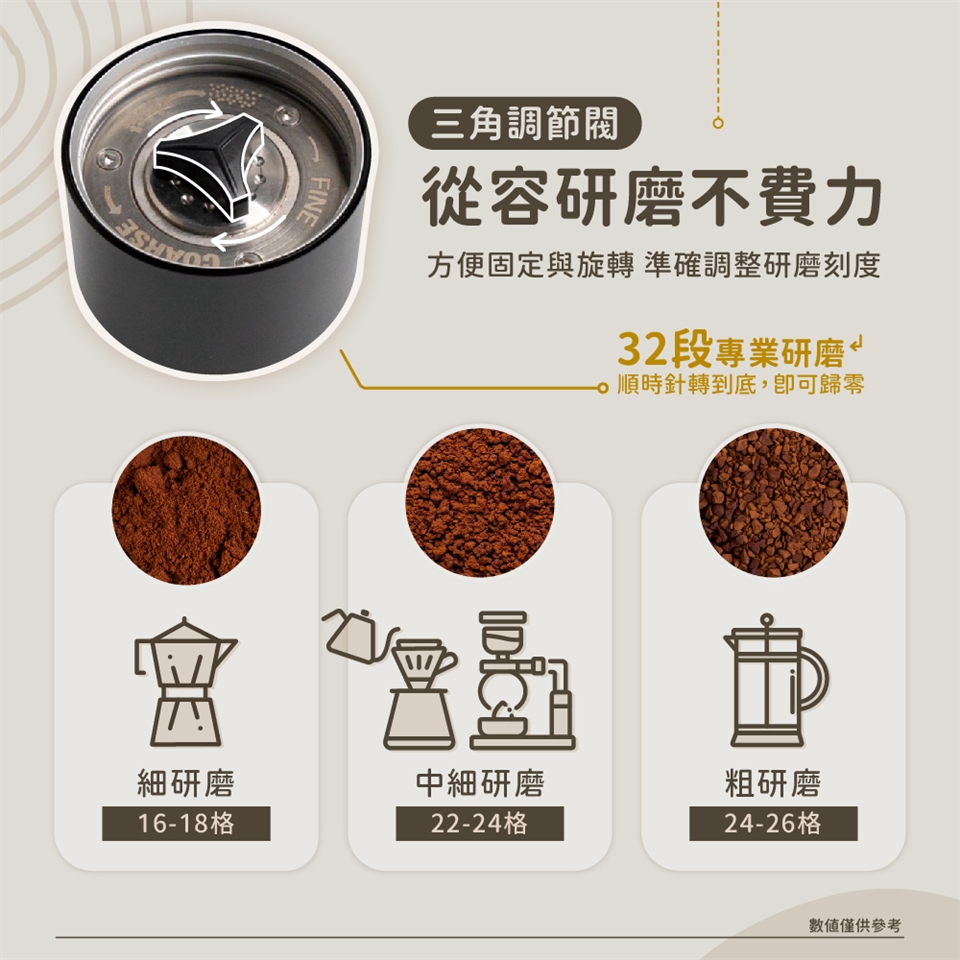 FINE
COARSE

三角調節閥
從容研磨不費力
方便固定與旋轉 準確調整研磨刻度

32段專業研磨
順時針轉到底，即可歸零

細研磨
16-18格

中細研磨
22-24格

粗研磨
24-26格

數值僅供參考