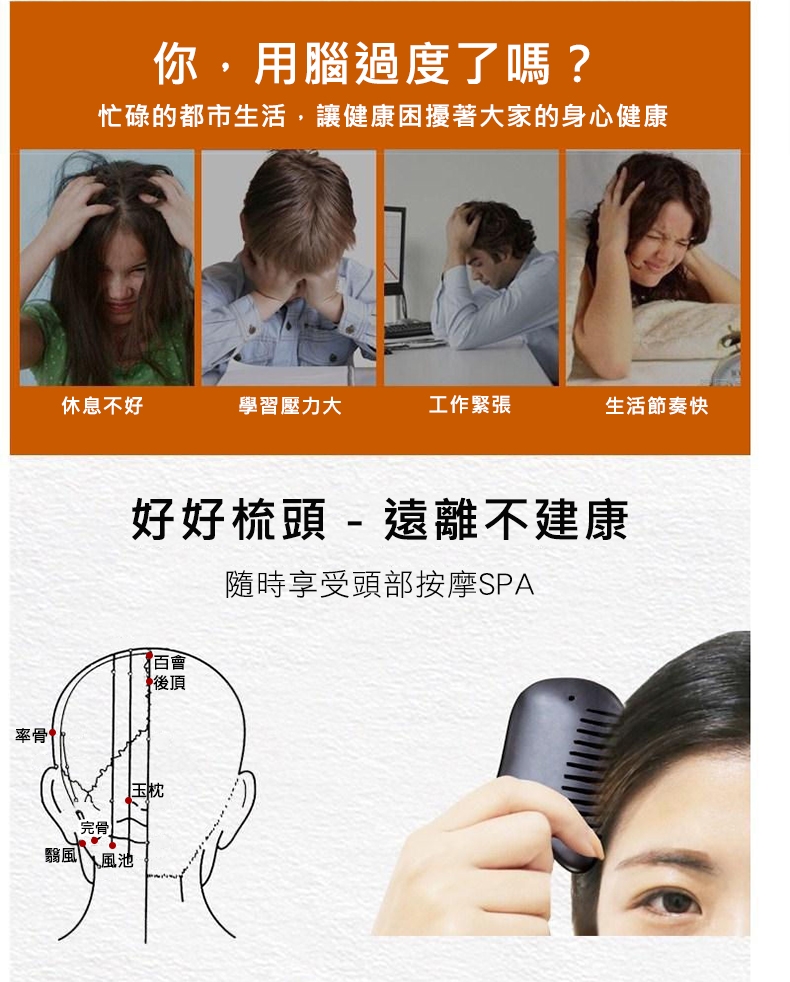 你，用腦過度了嗎？
忙碌的都市生活，讓健康困擾著大家的身心健康

休息不好
學習壓力大
工作緊張
生活節奏快

好好梳頭 - 遠離不建康
隨時享受頭部按摩SPA

百會
後頂
率骨
玉枕
完骨
翳風
風池