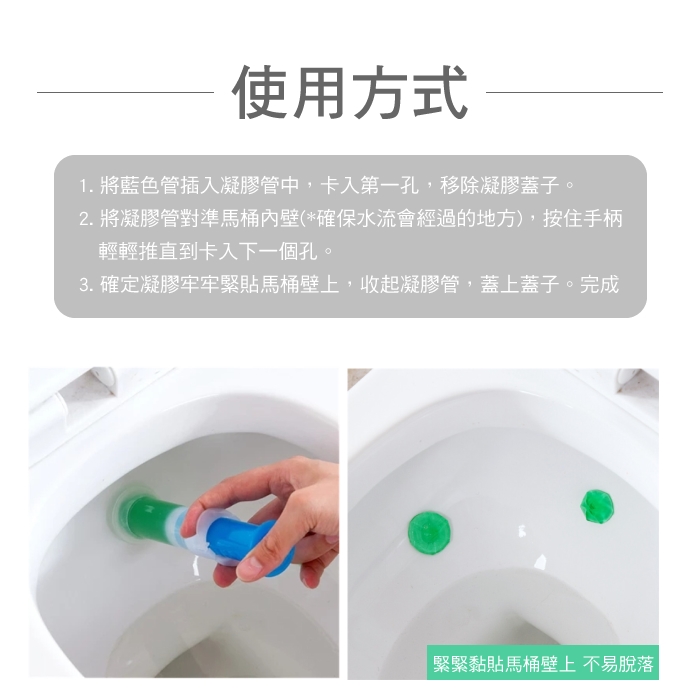 使用方式

1. 將藍色管插入凝膠管中，卡入第一孔，移除凝膠蓋子。
2. 將凝膠管對準馬桶內壁(*確保水流會經過的地方)，按住手柄輕輕推直到卡入下一個孔。
3. 確定凝膠牢牢緊貼馬桶壁上，收起凝膠管，蓋上蓋子。完成

緊緊黏貼馬桶壁上 不易脫落