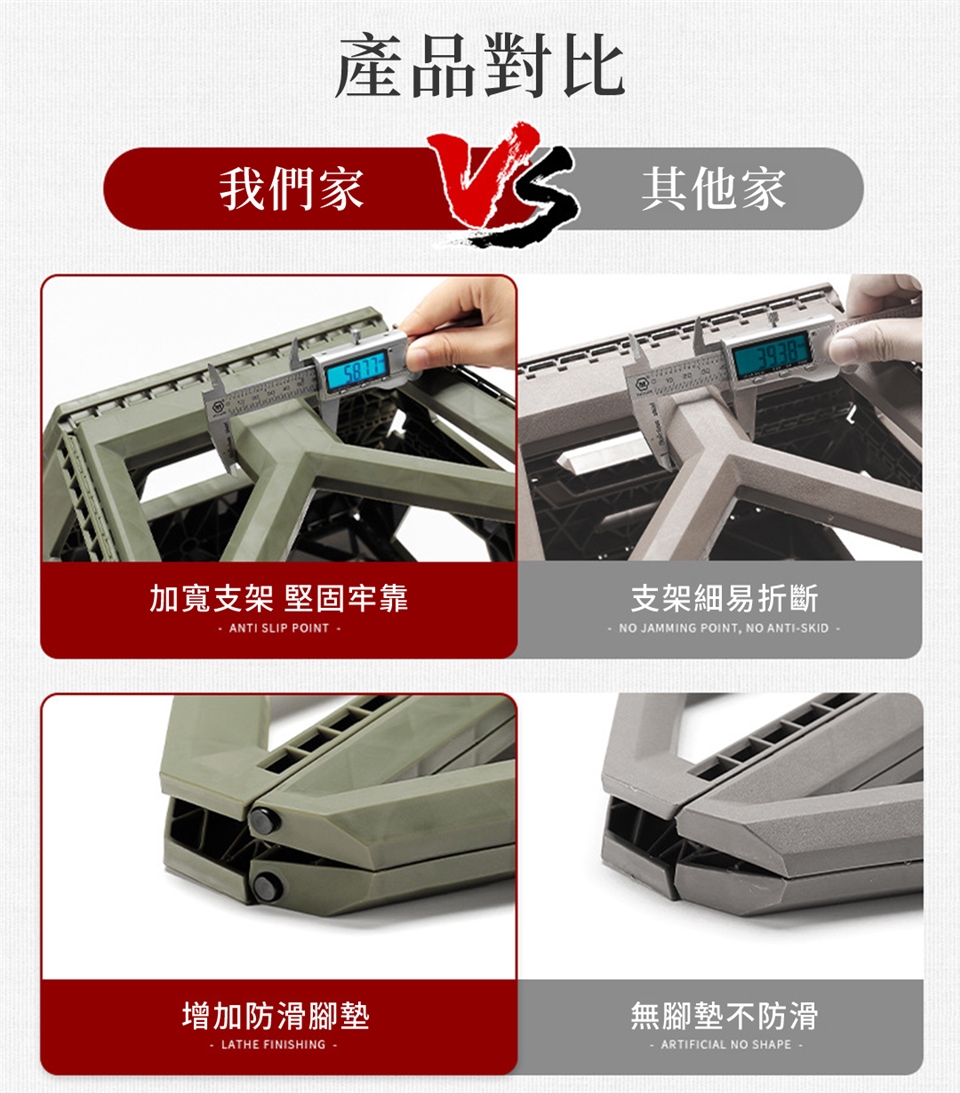 產品對比

我們家

VS

其他家

58.77

39.38

加寬支架 堅固牢靠

- ANTI SLIP POINT -

支架細易折斷

- NO JAMMING POINT, NO ANTI-SKID -

增加防滑腳墊

- LATHE FINISHING -

無腳墊不防滑

- ARTIFICIAL NO SHAPE -