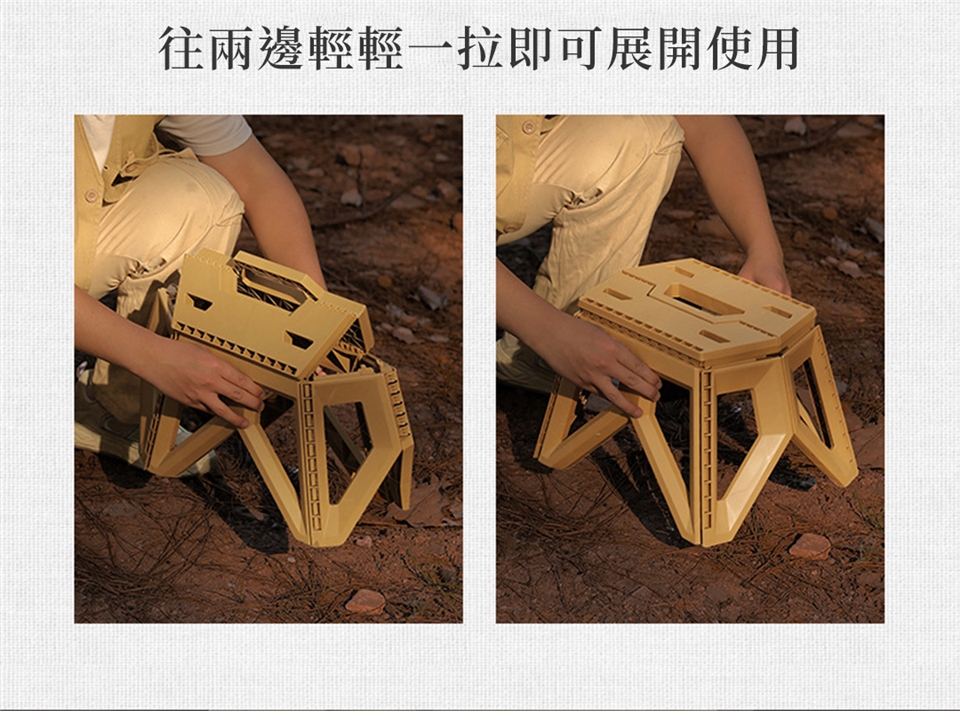 往兩邊輕輕一拉即可展開使用