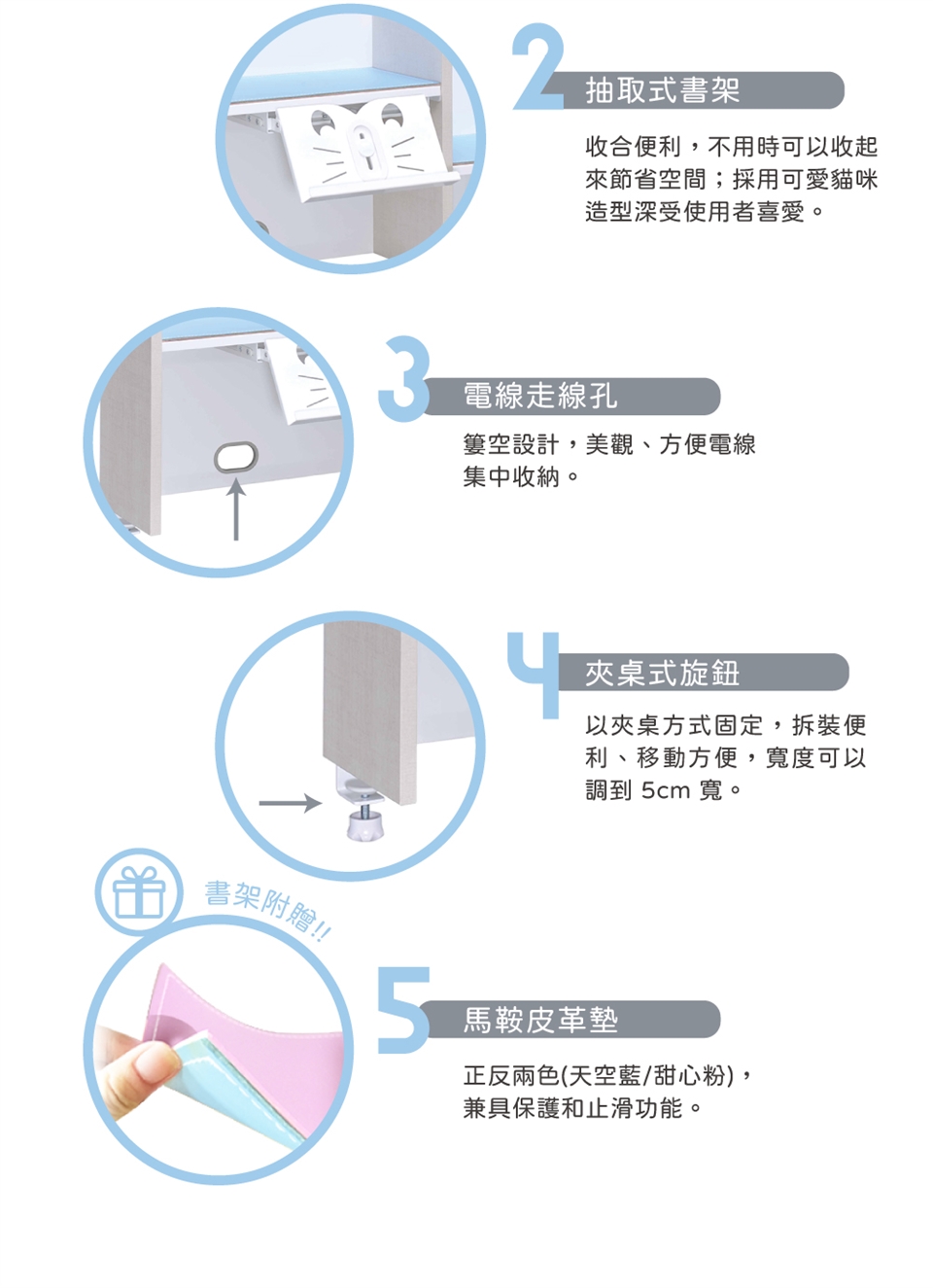 2

抽取式書架

收合便利，不用時可以收起來節省空間；採用可愛貓咪造型深受使用者喜愛。

3

電線走線孔

簍空設計，美觀、方便電線集中收納。

4

夾桌式旋鈕

以夾桌方式固定，拆裝便利、移動方便，寬度可以調到 5cm 寬。

書架附贈!!

5

馬鞍皮革墊

正反兩色(天空藍/甜心粉)，兼具保護和止滑功能。