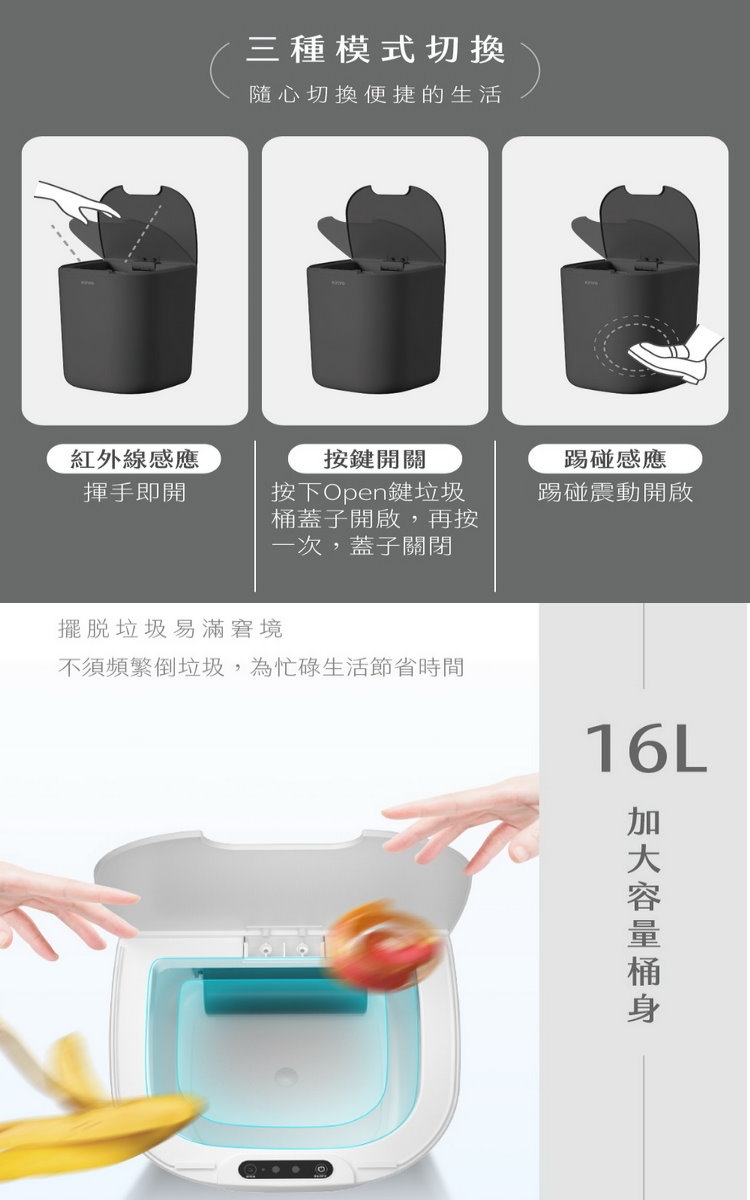 三種模式切換
隨心切換便捷的生活

紅外線感應
揮手即開

按鍵開關
按下Open鍵垃圾桶蓋子開啟，再按一次，蓋子關閉

踢碰感應
踢碰震動開啟

擺脱垃圾易滿窘境
不須頻繁倒垃圾，為忙碌生活節省時間

16L
加大容量桶身