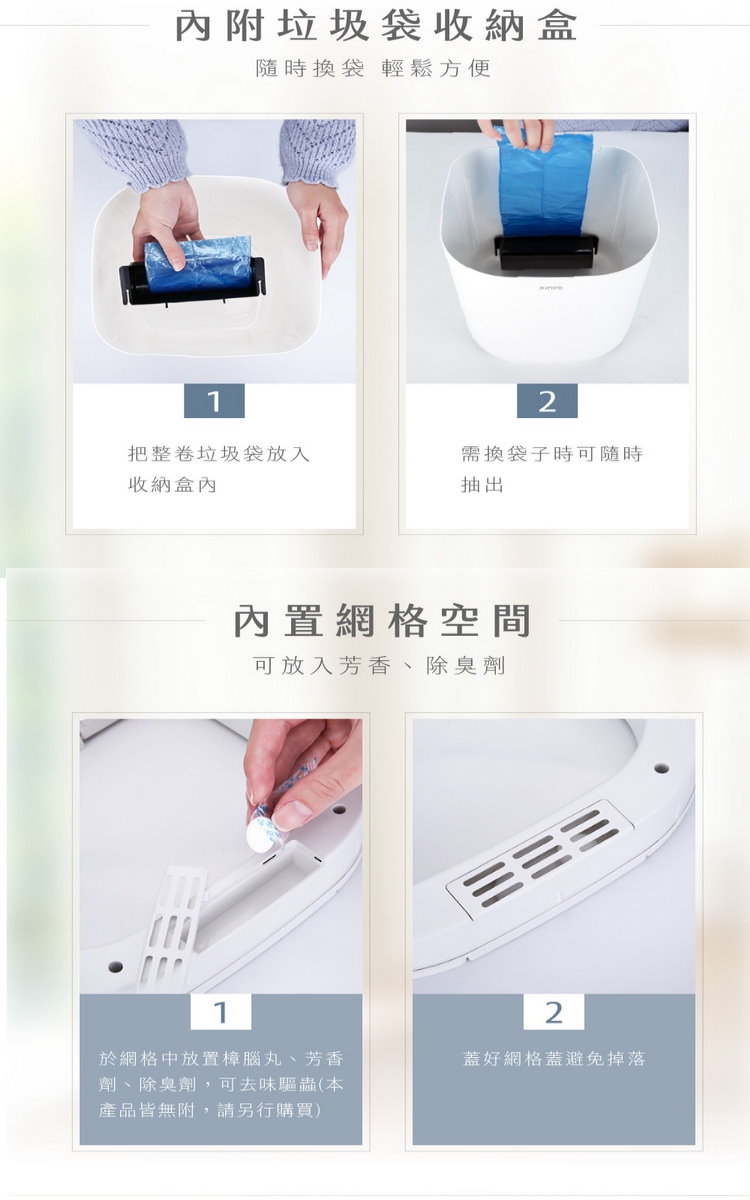 內附垃圾袋收納盒

隨時換袋 輕鬆方便

1

把整卷垃圾袋放入收納盒內

2

需換袋子時可隨時抽出

內置網格空間

可放入芳香、除臭劑

1

於網格中放置樟腦丸、芳香劑、除臭劑，可去味驅蟲(本產品皆無附，請另行購買)

2

蓋好網格蓋避免掉落