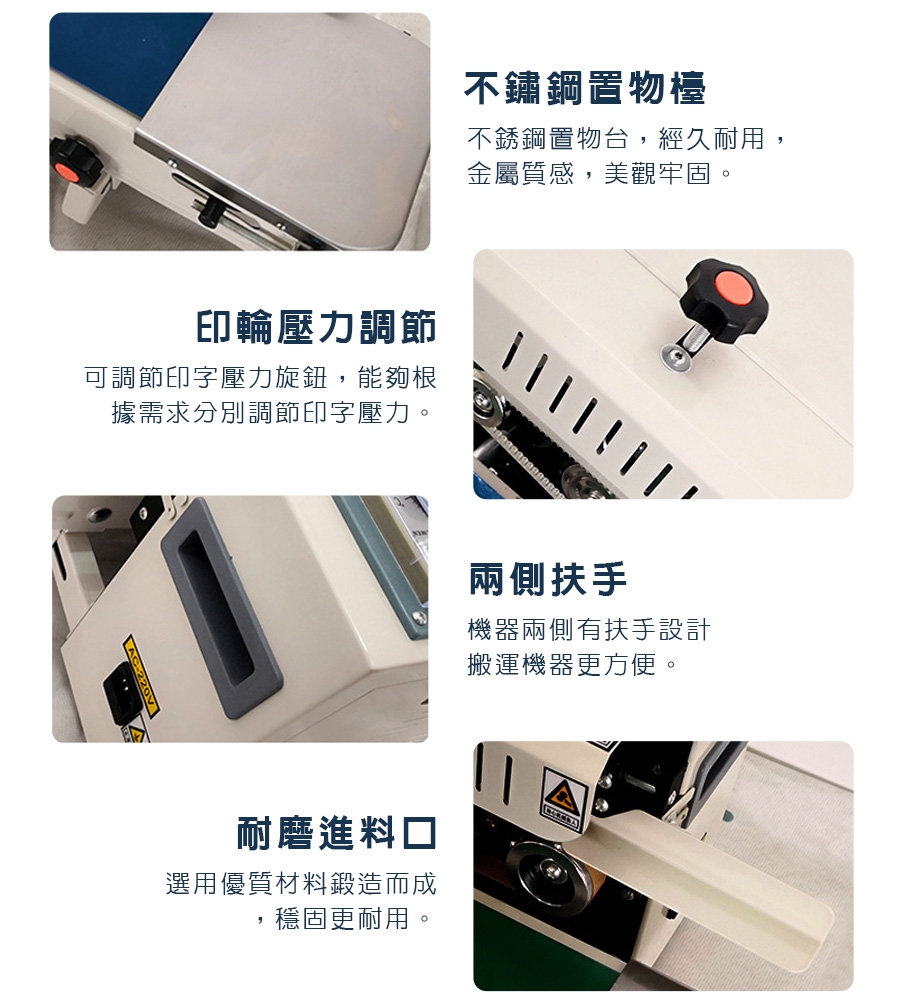 不鏽鋼置物檯

不銹鋼置物台，經久耐用，金屬質感，美觀牢固。

印輪壓力調節

可調節印字壓力旋鈕，能夠根據需求分別調節印字壓力。

AC-220V

兩側扶手

機器兩側有扶手設計
搬運機器更方便。

耐磨進料口

選用優質材料鍛造而成，穩固更耐用。