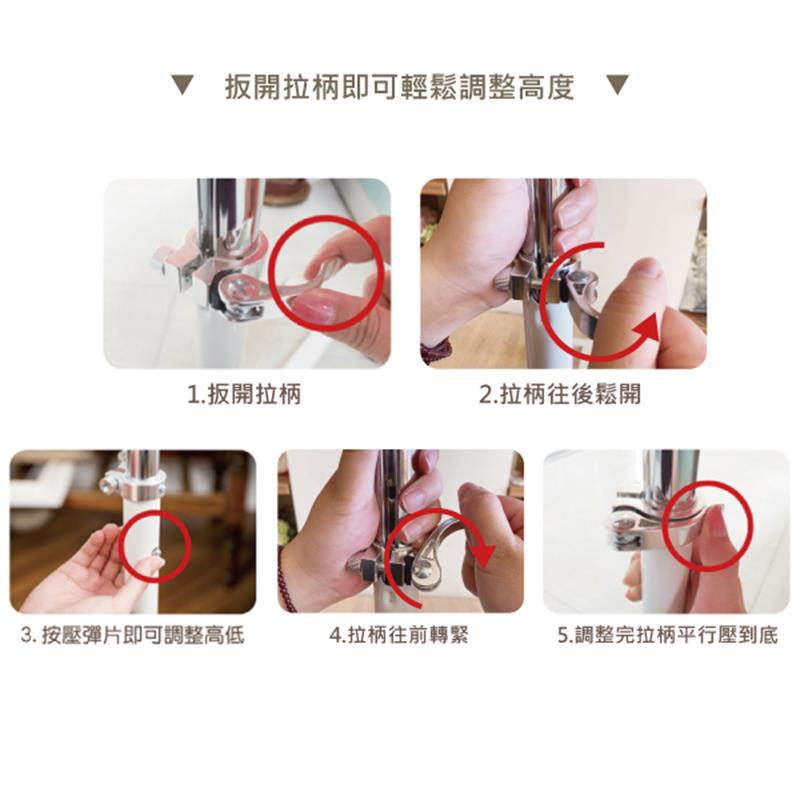 ▼ 扳開拉柄即可輕鬆調整高度 ▼

1.扳開拉柄

2.拉柄往後鬆開

3. 按壓彈片即可調整高低

4.拉柄往前轉緊

5.調整完拉柄平行壓到底