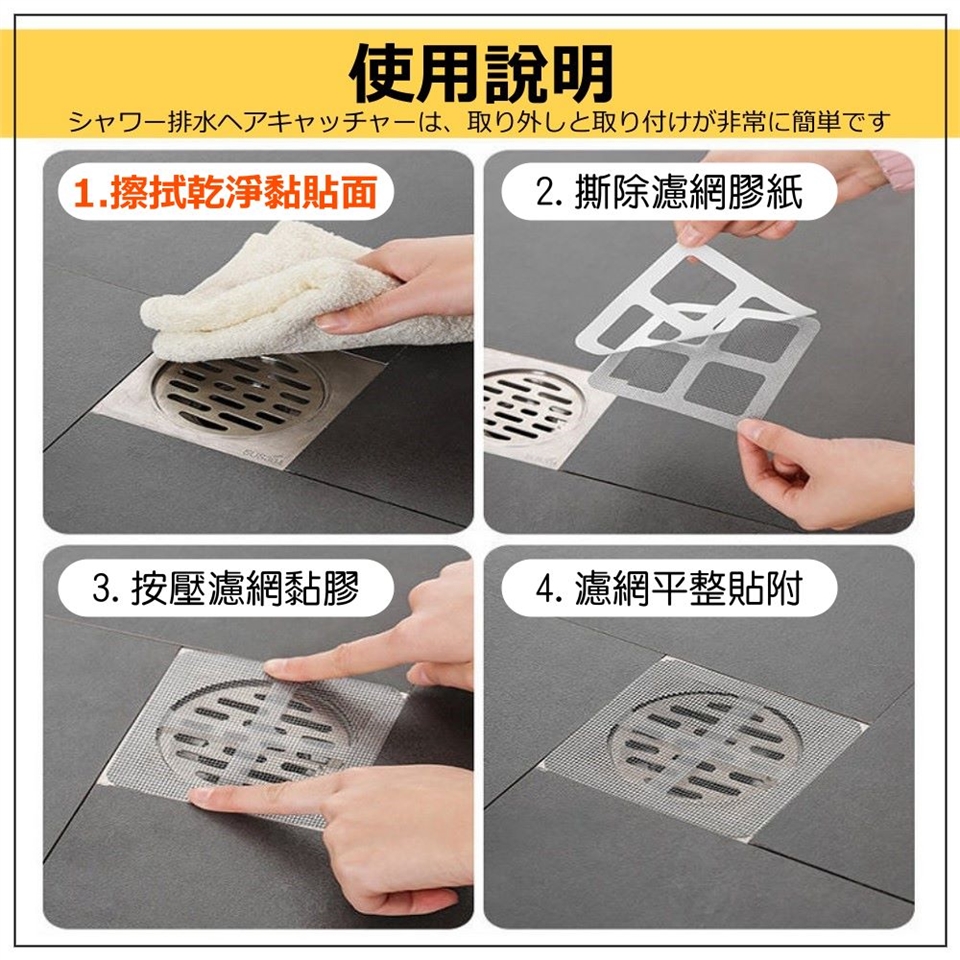 使用說明

シャワー排水ヘアキャッチャーは、取り外しと取り付けが非常に簡単です

1.擦拭乾淨黏貼面

2. 撕除濾網膠紙

3. 按壓濾網黏膠

4. 濾網平整貼附