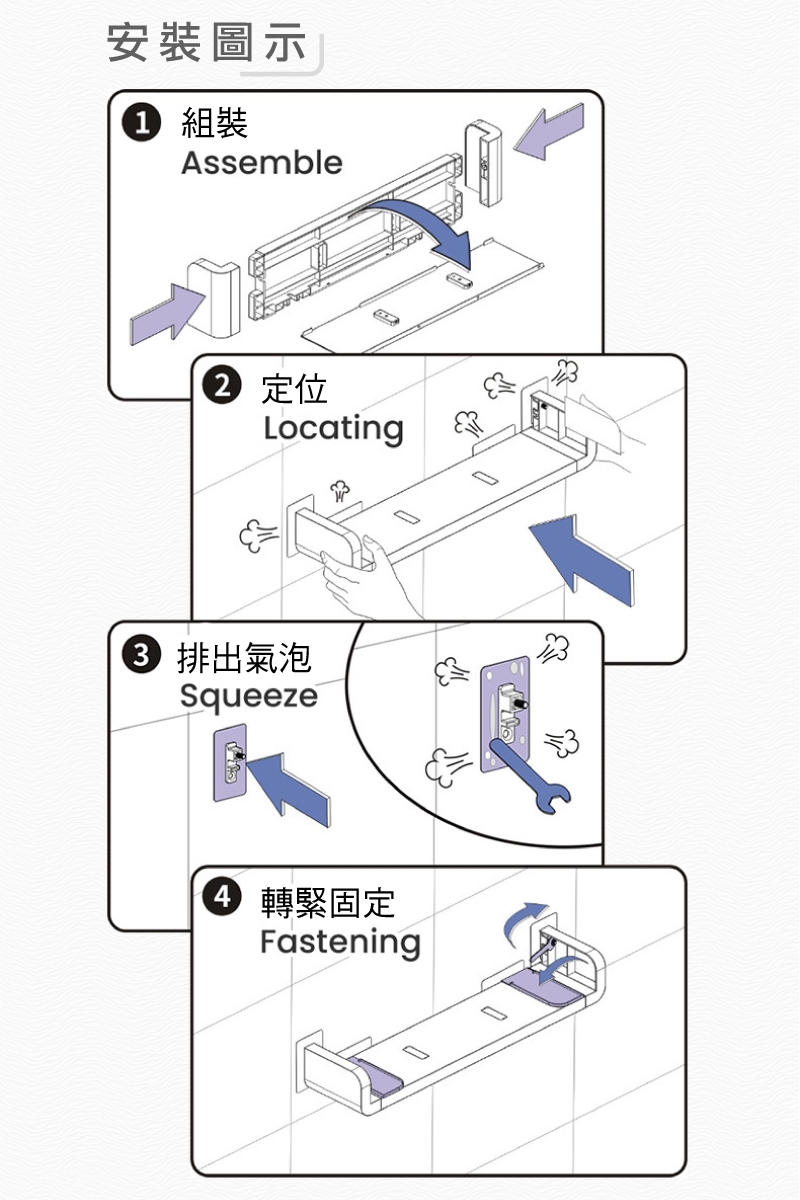 安裝圖示

1 組裝
Assemble

2 定位
Locating

3 排出氣泡
Squeeze

4 轉緊固定
Fastening