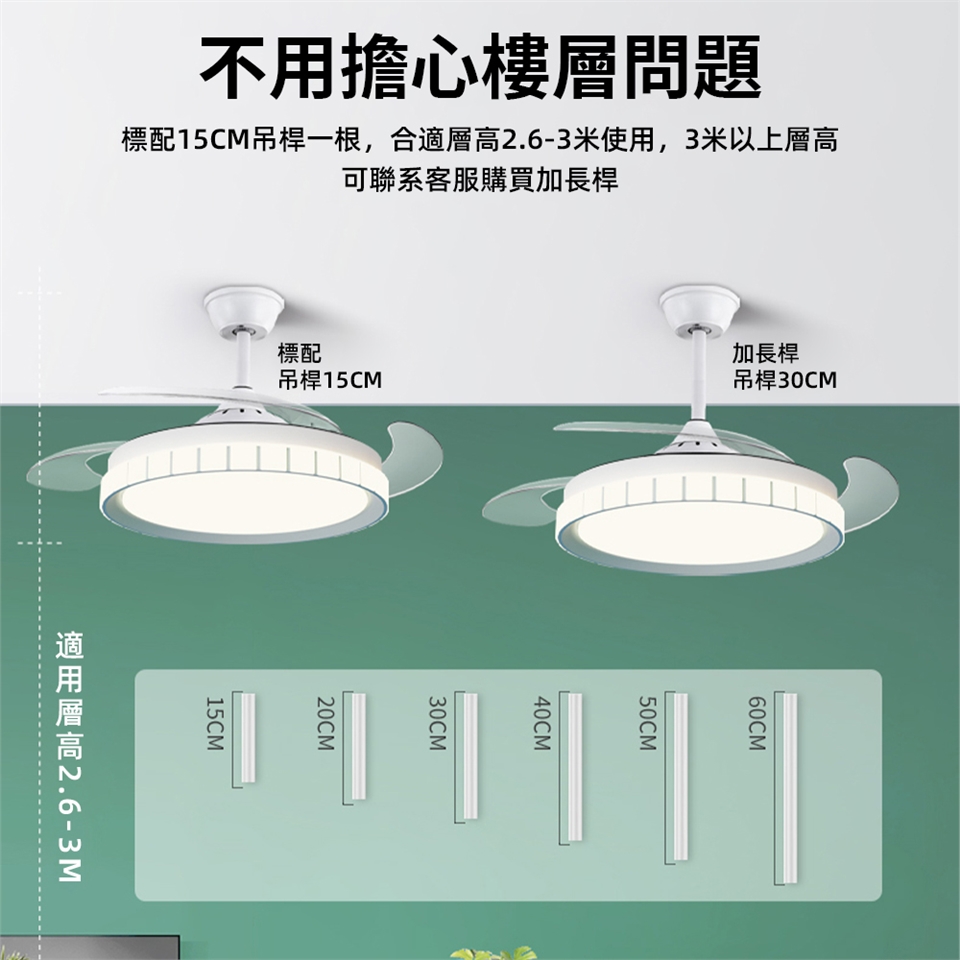 不用擔心樓層問題

標配15CM吊桿一根，合適層高2.6-3米使用，3米以上層高可聯系客服購買加長桿

標配
吊桿15CM

加長桿
吊桿30CM

適用層高2.6-3M

15CM

20CM

30CM

40CM

50CM

60CM