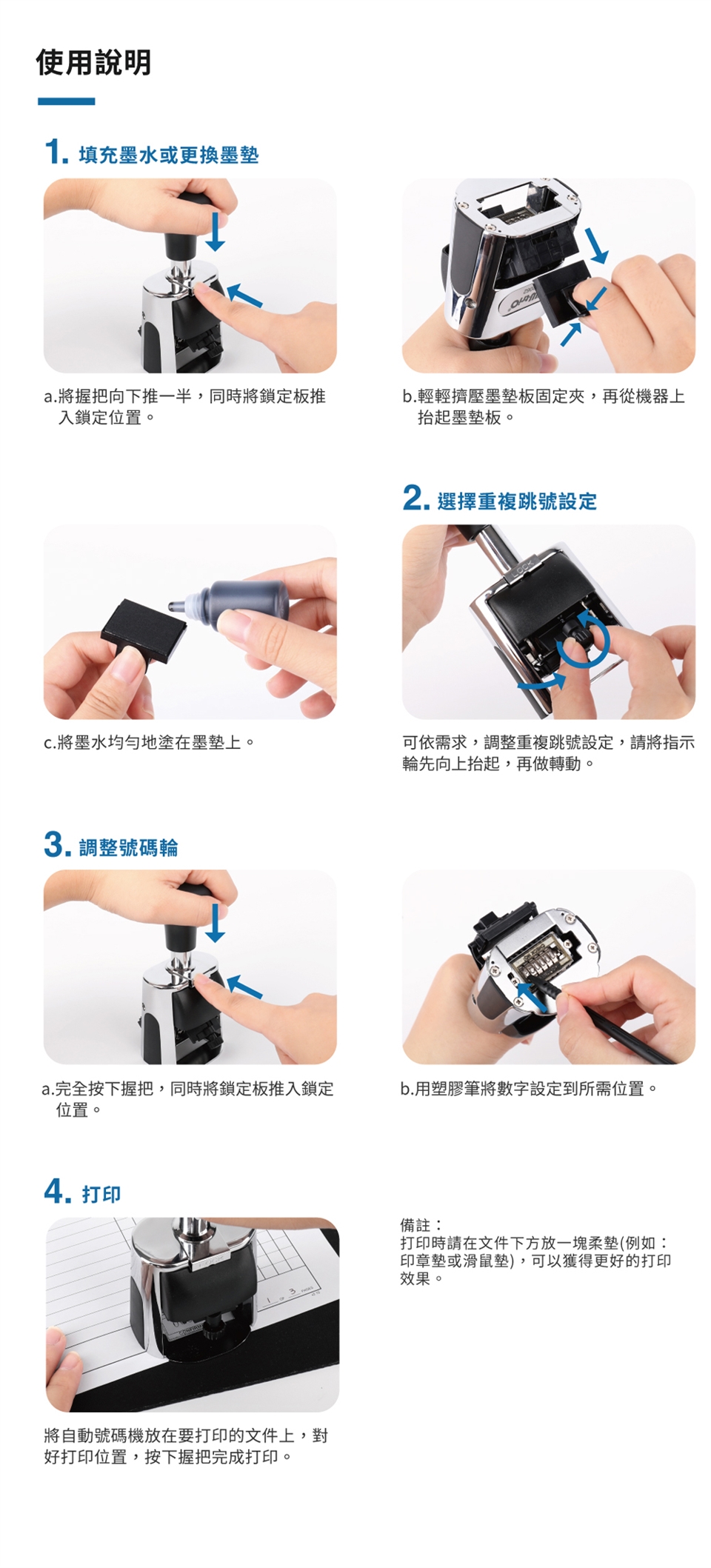 使用說明

1. 填充墨水或更換墨墊

a.將握把向下推一半，同時將鎖定板推入鎖定位置。

b.輕輕擠壓墨墊板固定夾，再從機器上抬起墨墊板。

c.將墨水均勻地塗在墨墊上。

2. 選擇重複跳號設定

可依需求，調整重複跳號設定，請將指示輪先向上抬起，再做轉動。

3. 調整號碼輪

a.完全按下握把，同時將鎖定板推入鎖定位置。

b.用塑膠筆將數字設定到所需位置。

4. 打印

將自動號碼機放在要打印的文件上，對好打印位置，按下握把完成打印。

備註：
打印時請在文件下方放一塊柔墊(例如：印章墊或滑鼠墊)，可以獲得更好的打印效果。