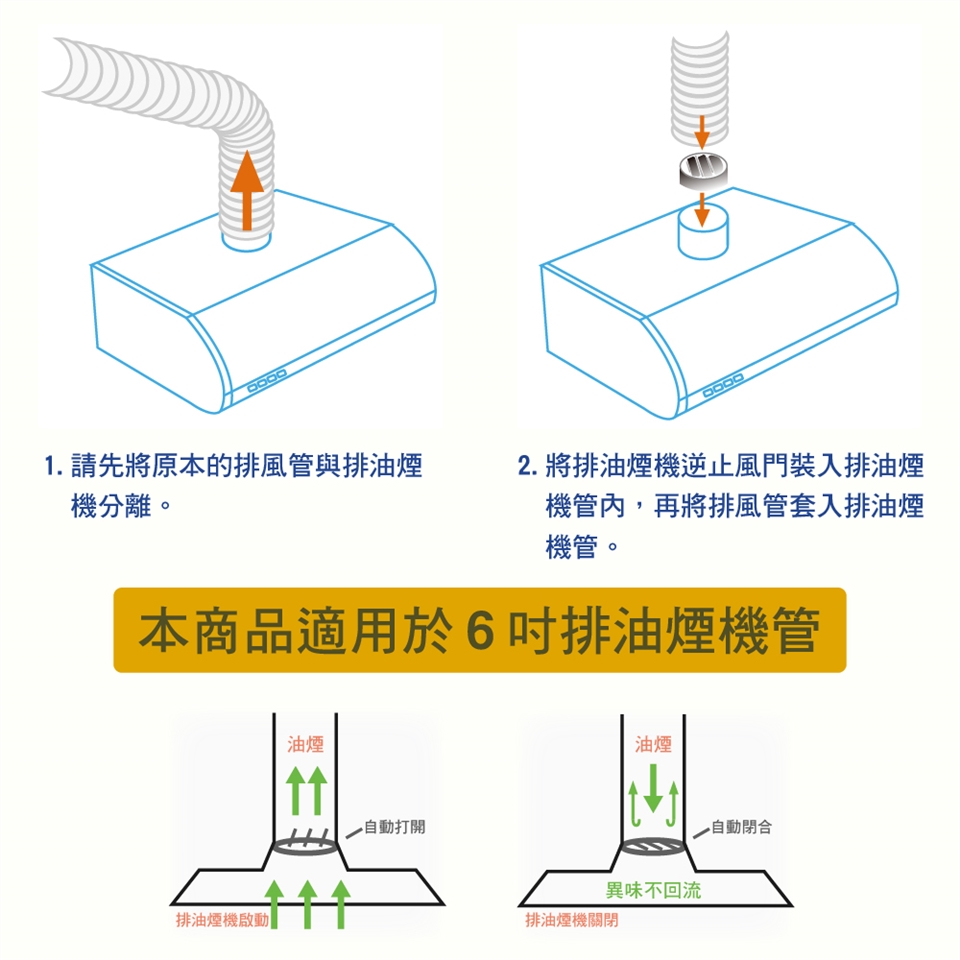 1. 請先將原本的排風管與排油煙機分離。

2. 將排油煙機逆止風門裝入排油煙機管內，再將排風管套入排油煙機管。

本商品適用於 6 吋排油煙機管

油煙

自動打開

排油煙機啟動

油煙

自動閉合

異味不回流

排油煙機關閉