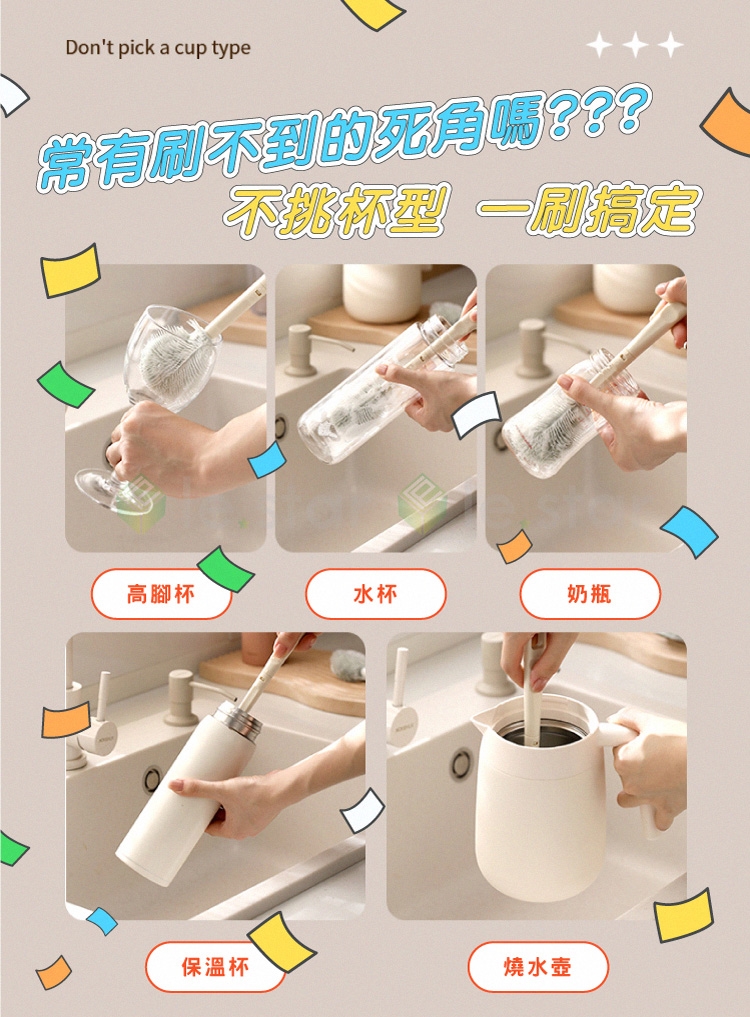 Don't pick a cup type

常有刷不到的死角嗎???

不挑杯型 一刷搞定

高腳杯

水杯

奶瓶

保溫杯

燒水壺