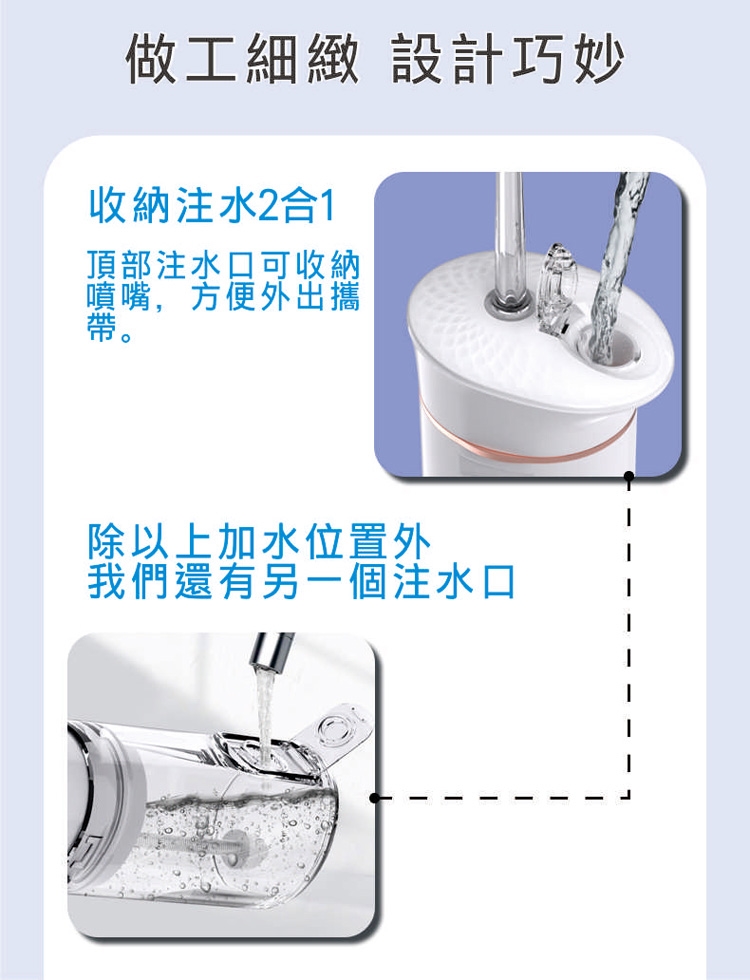 做工細緻 設計巧妙

收納注水2合1

頂部注水口可收納噴嘴，方便外出攜帶。

除以上加水位置外
我們還有另一個注水口