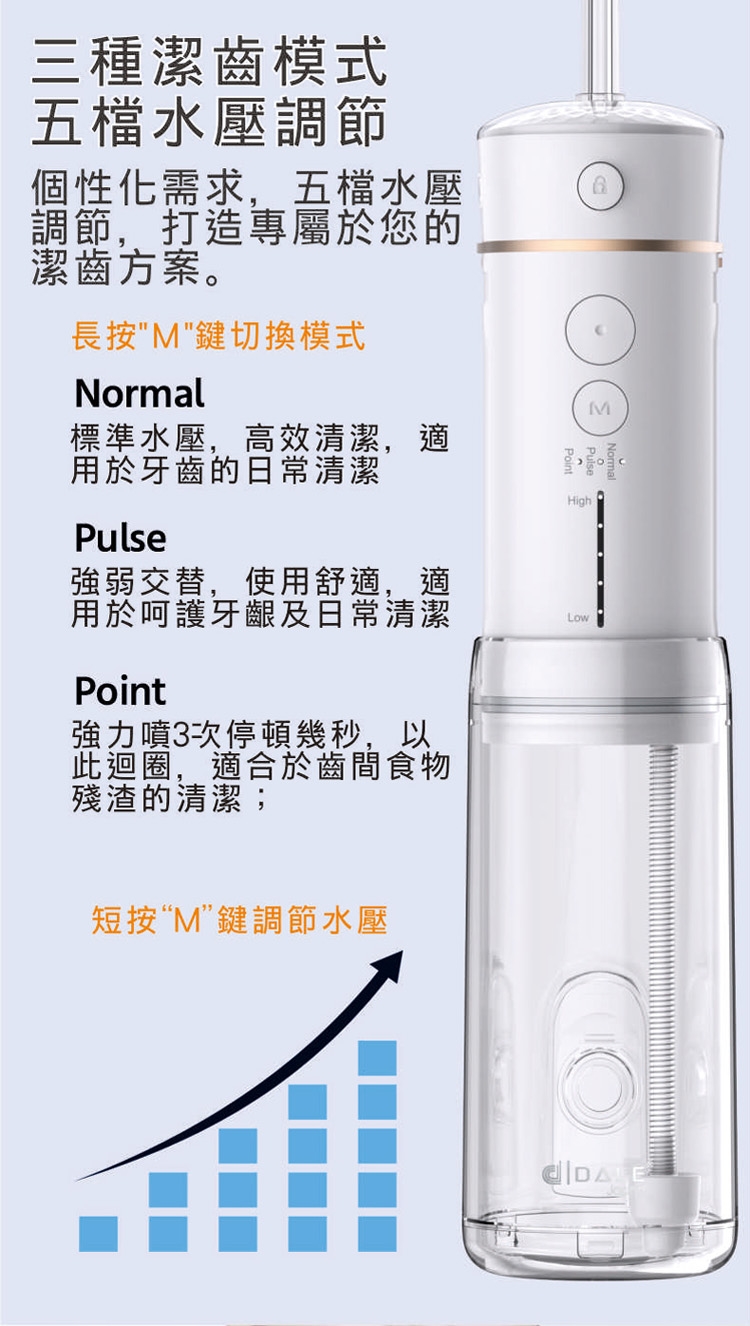 三種潔齒模式
五檔水壓調節

個性化需求，五檔水壓調節，打造專屬於您的潔齒方案。

長按"M"鍵切換模式

Normal
標準水壓，高效清潔，適用於牙齒的日常清潔

Pulse
強弱交替，使用舒適，適用於呵護牙齦及日常清潔

Point
強力噴3次停頓幾秒，以此迴圈，適合於齒間食物殘渣的清潔；

短按“M”鍵調節水壓

M
Normal
Pulse
Point
High
Low
DALE