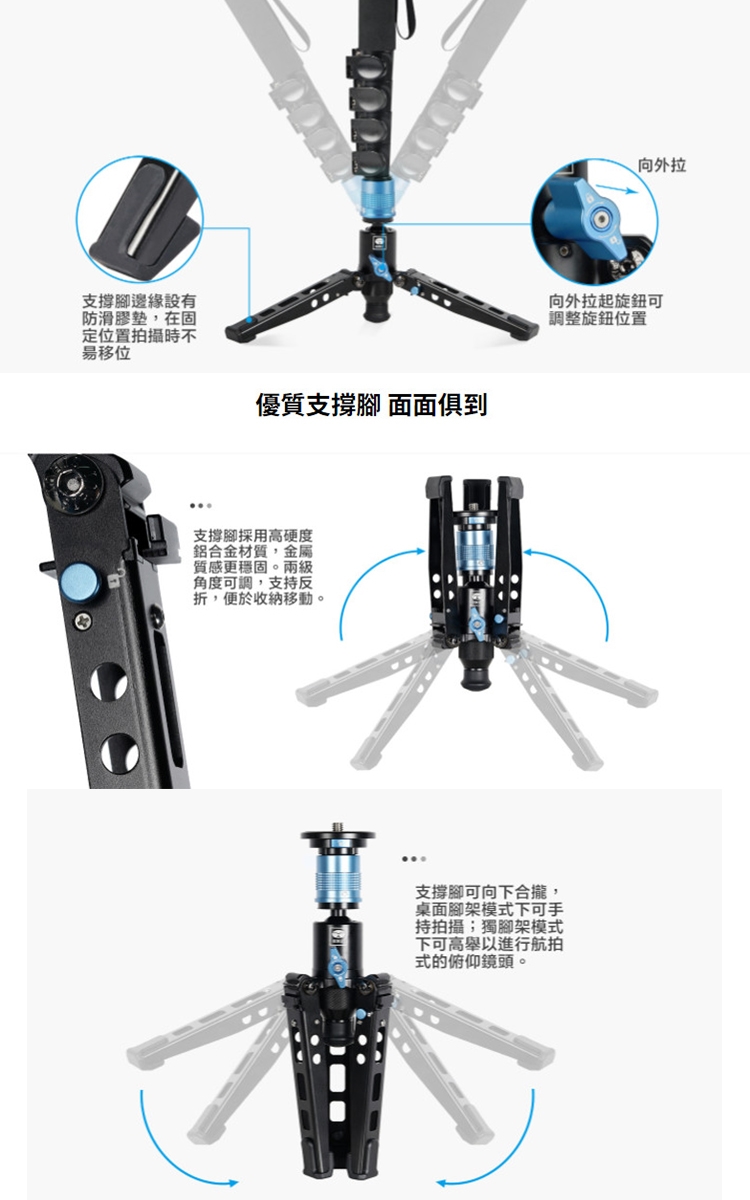 向外拉

支撐腳邊緣設有防滑膠墊，在固定位置拍攝時不易移位

向外拉起旋鈕可調整旋鈕位置

優質支撐腳 面面俱到

支撐腳採用高硬度鋁合金材質，金屬質感更穩固。兩級角度可調，支持反折，便於收納移動。

支撐腳可向下合攏，桌面腳架模式下可手持拍攝；獨腳架模式下可高舉以進行航拍式的俯仰鏡頭。