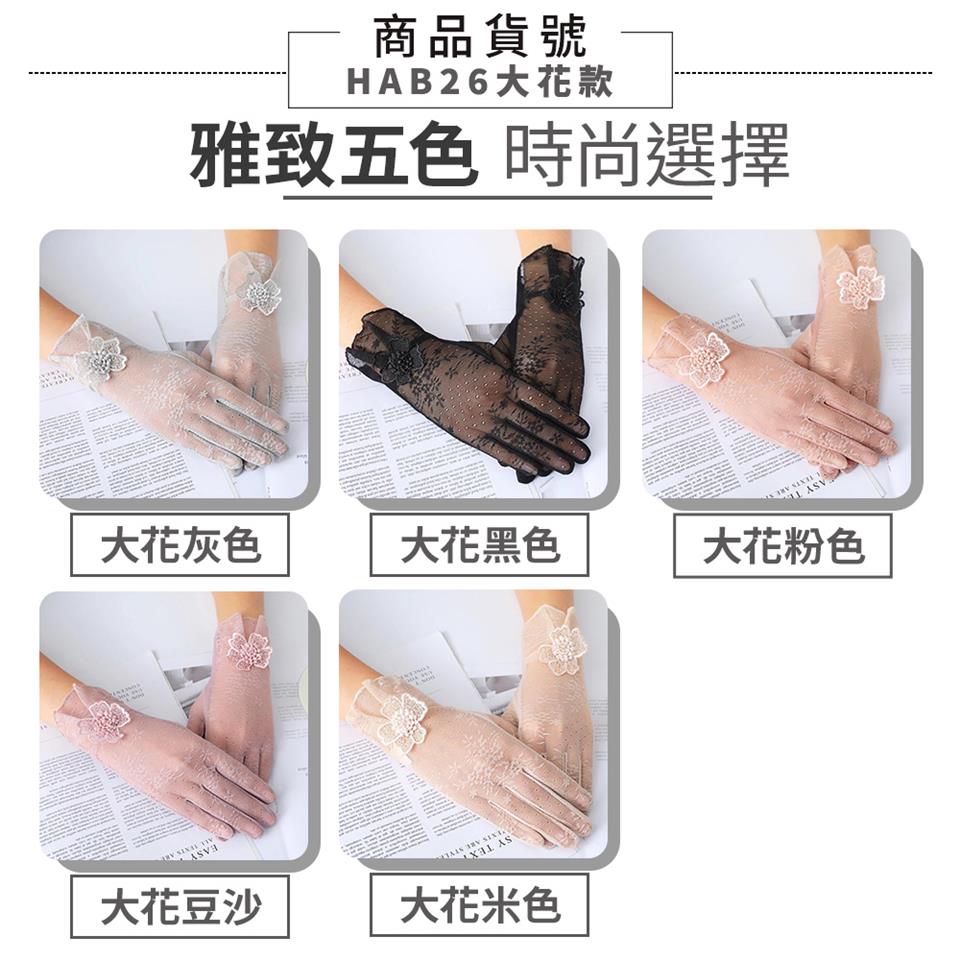 商品貨號
HAB26大花款

雅致五色 時尚選擇

大花灰色

大花黑色

大花粉色

大花豆沙

大花米色