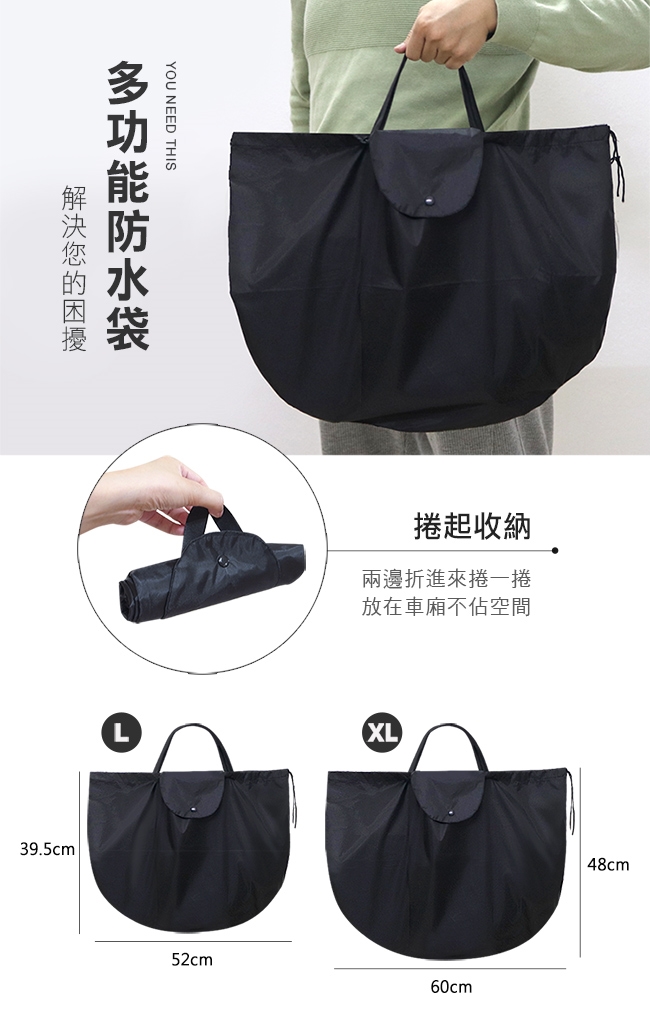 YOU NEED THIS

多功能防水袋

解決您的困擾

捲起收納

兩邊折進來捲一捲
放在車廂不佔空間

L

39.5cm

52cm

XL

48cm

60cm